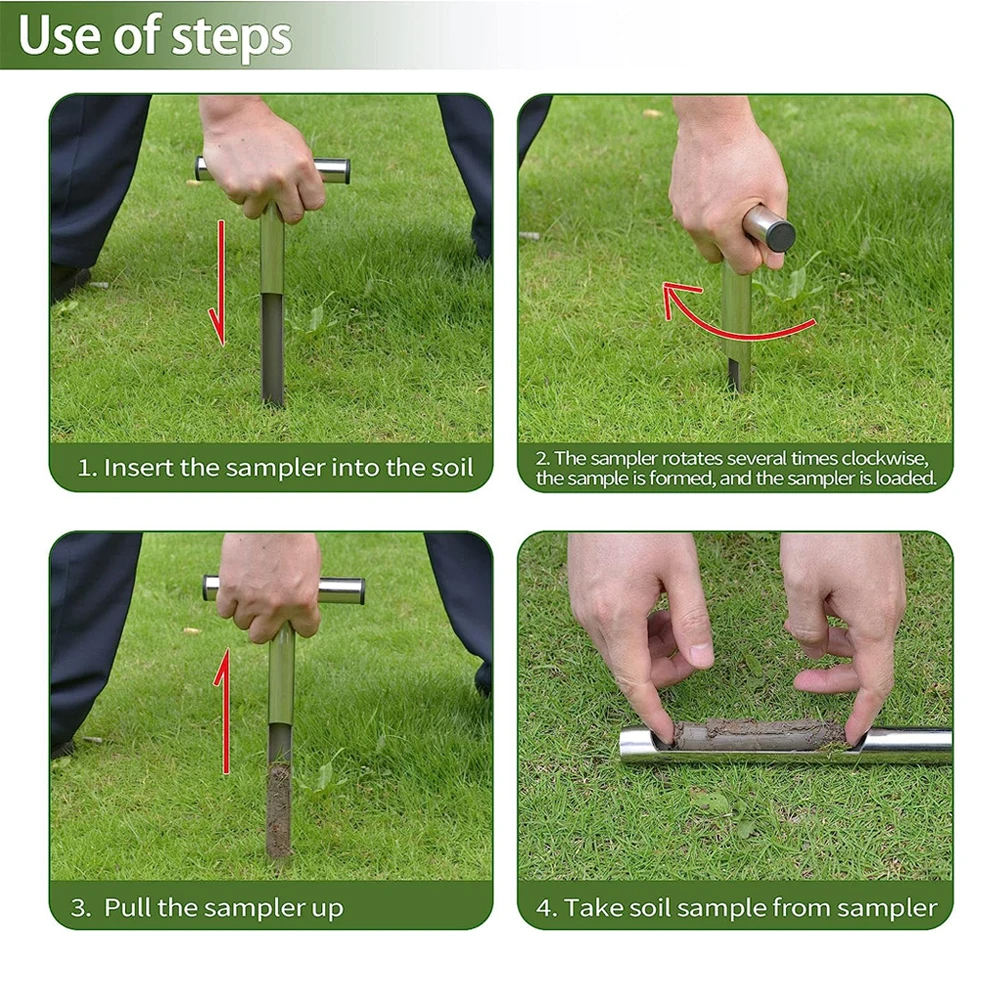 Use of steps

1. Insert the sampler into the soil

2. The sampler rotates several times clockwise, the sample is formed, and the sampler is loaded.

3. Pull the sampler up

4. Take soil sample from sampler