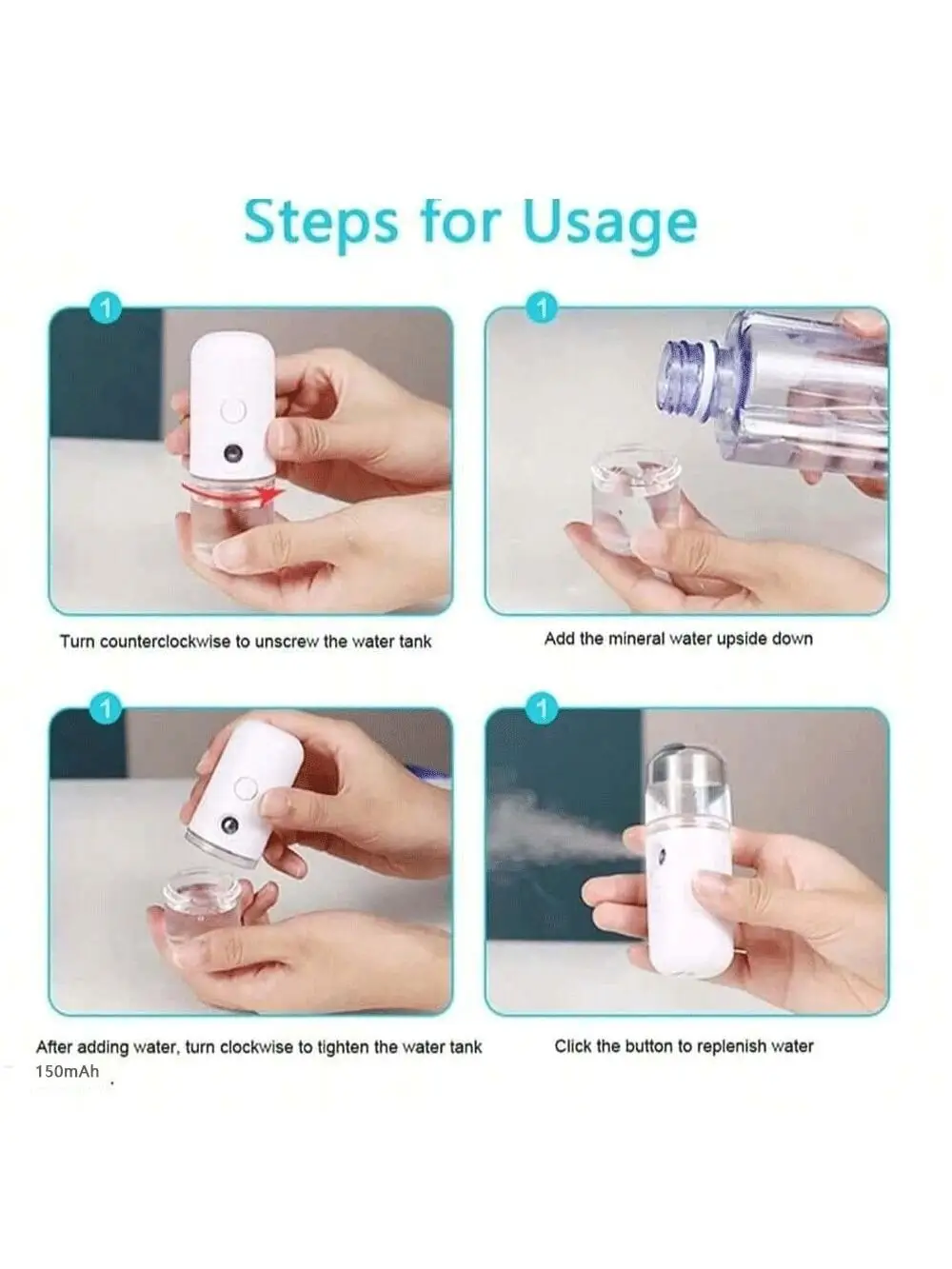 Steps for Usage

1

Turn counterclockwise to unscrew the water tank

1

Add the mineral water upside down

1

After adding water, turn clockwise to tighten the water tank

150mAh

1

Click the button to replenish water