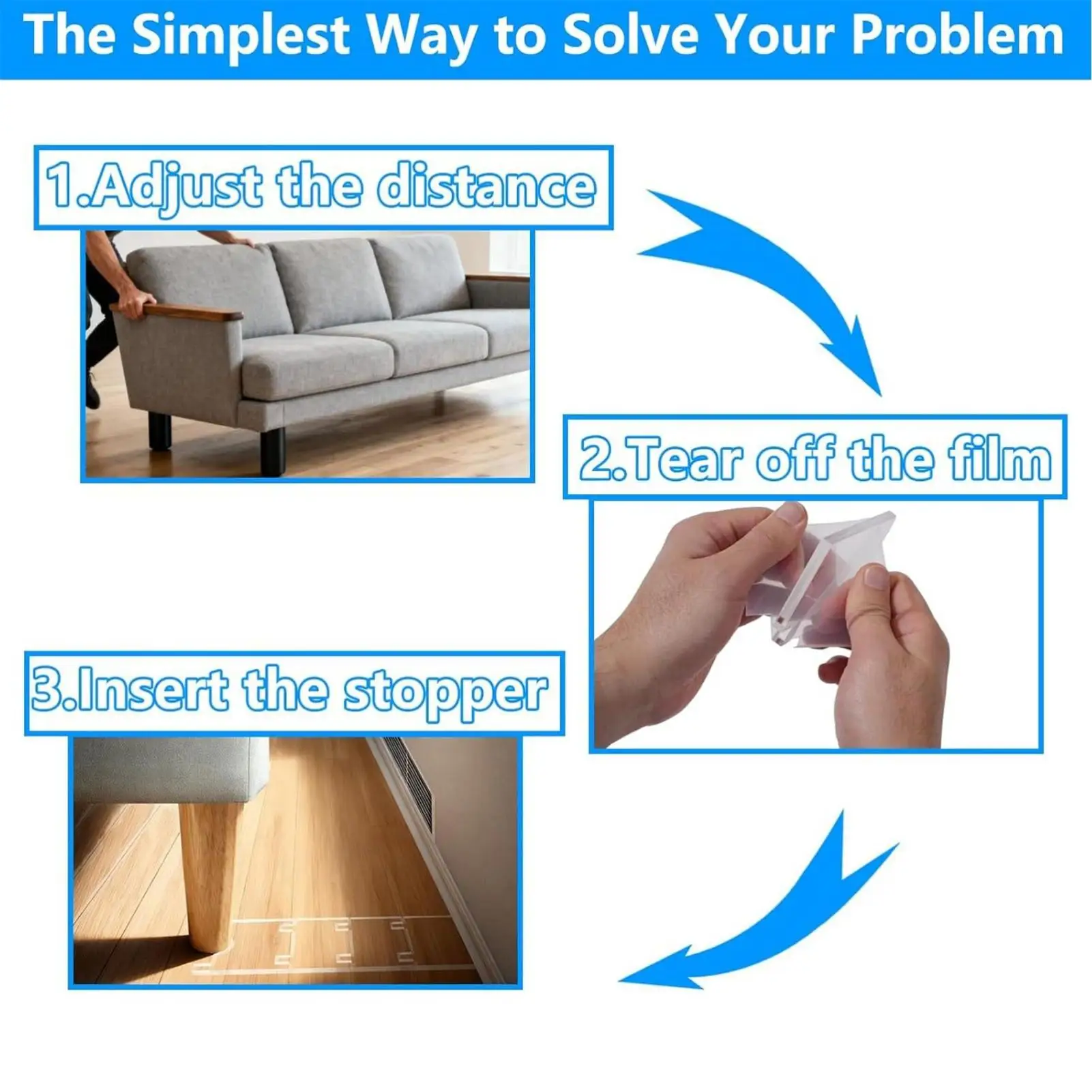 The Simplest Way to Solve Your Problem

1.Adjust the distance

2.Tear off the film

3.Insert the stopper