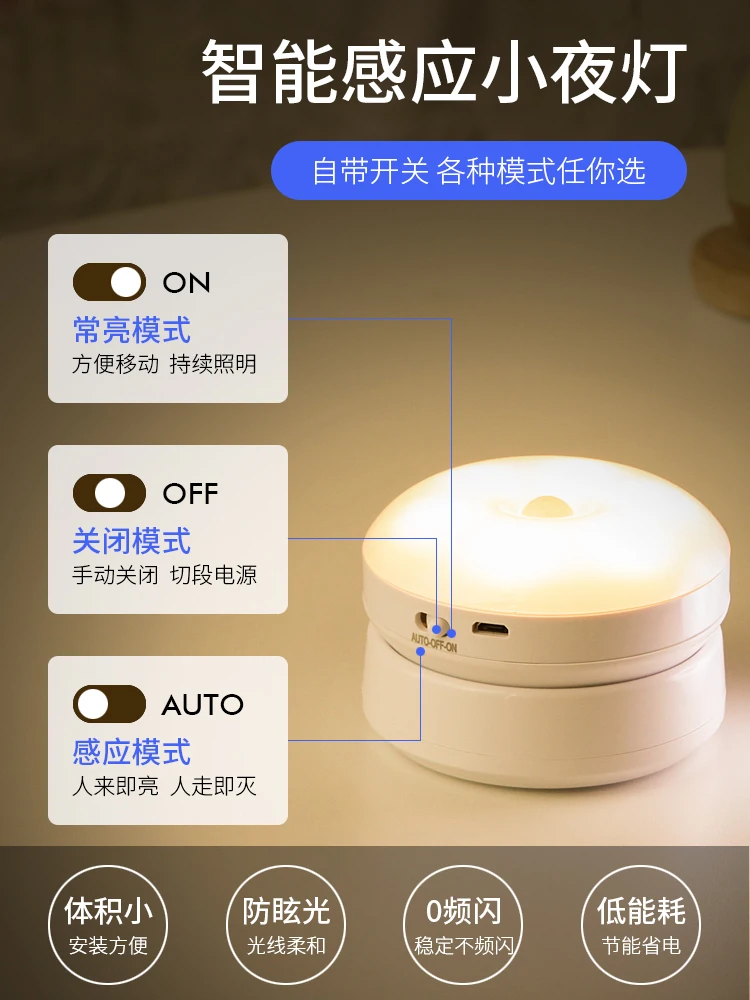 智能感应小夜灯

自带开关 各种模式任你选

ON
常亮模式
方便移动 持续照明

OFF
关闭模式
手动关闭 切段电源

AUTO
感应模式
人来即亮 人走即灭

AUTO-OFF-ON

体积小
安装方便

防眩光
光线柔和

0频闪
稳定不频闪

低能耗
节能省电