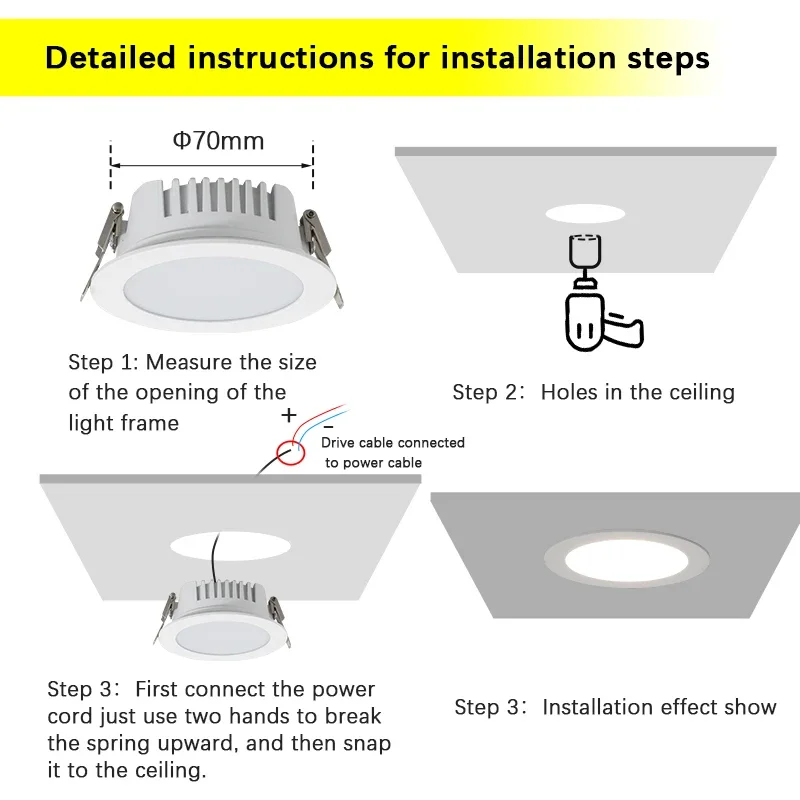 Detailed instructions for installation steps

Φ70mm

Step 1: Measure the size of the opening of the light frame

Step 2: Holes in the ceiling

+
-
Drive cable connected to power cable

Step 3: First connect the power cord just use two hands to break the spring upward, and then snap it to the ceiling.

Step 3: Installation effect show