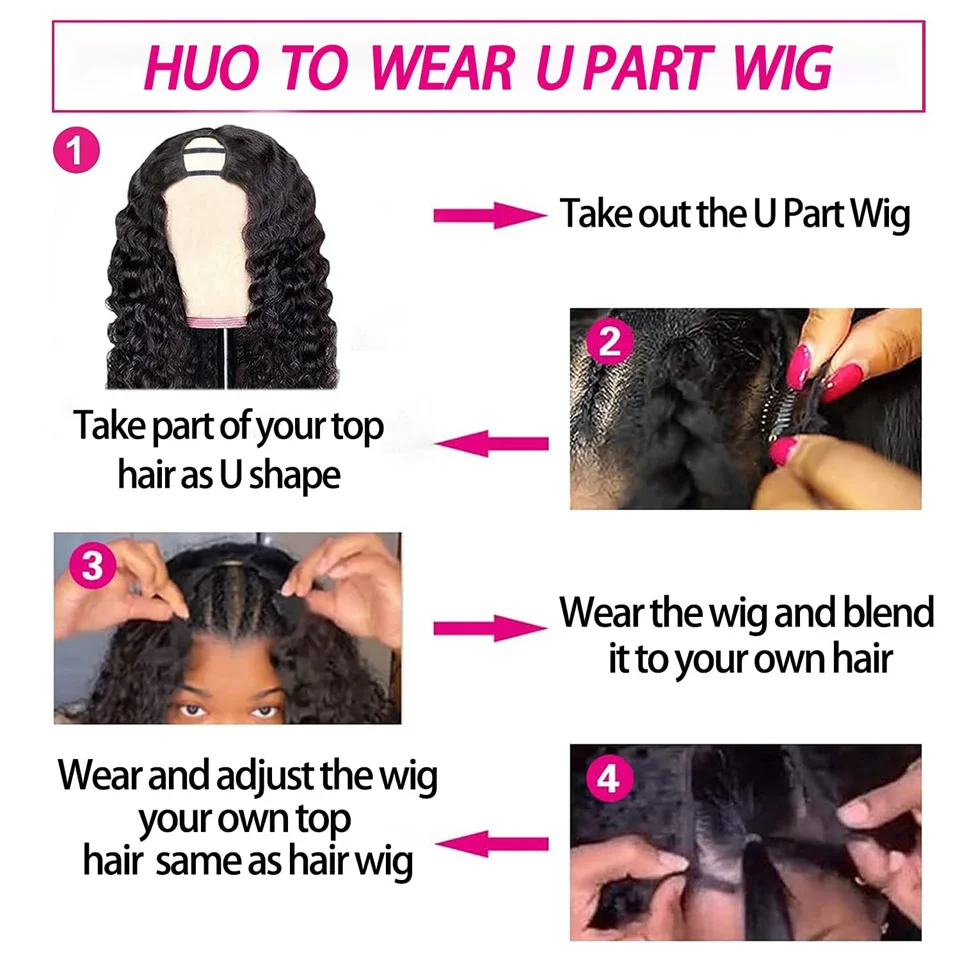 HUO TO WEAR U PART WIG

1

Take out the U Part Wig

2

Take part of your top hair as U shape

3

Wear the wig and blend it to your own hair

4

Wear and adjust the wig your own top hair same as hair wig