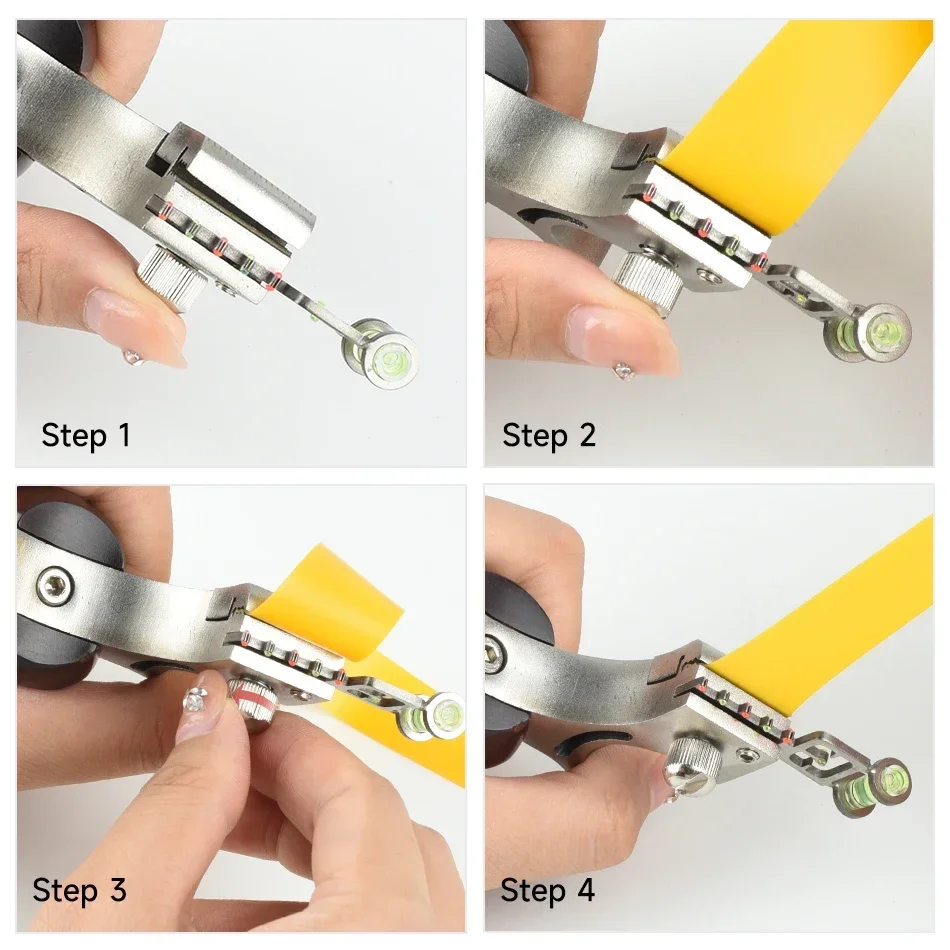 Step 1

Step 2

Step 3

Step 4