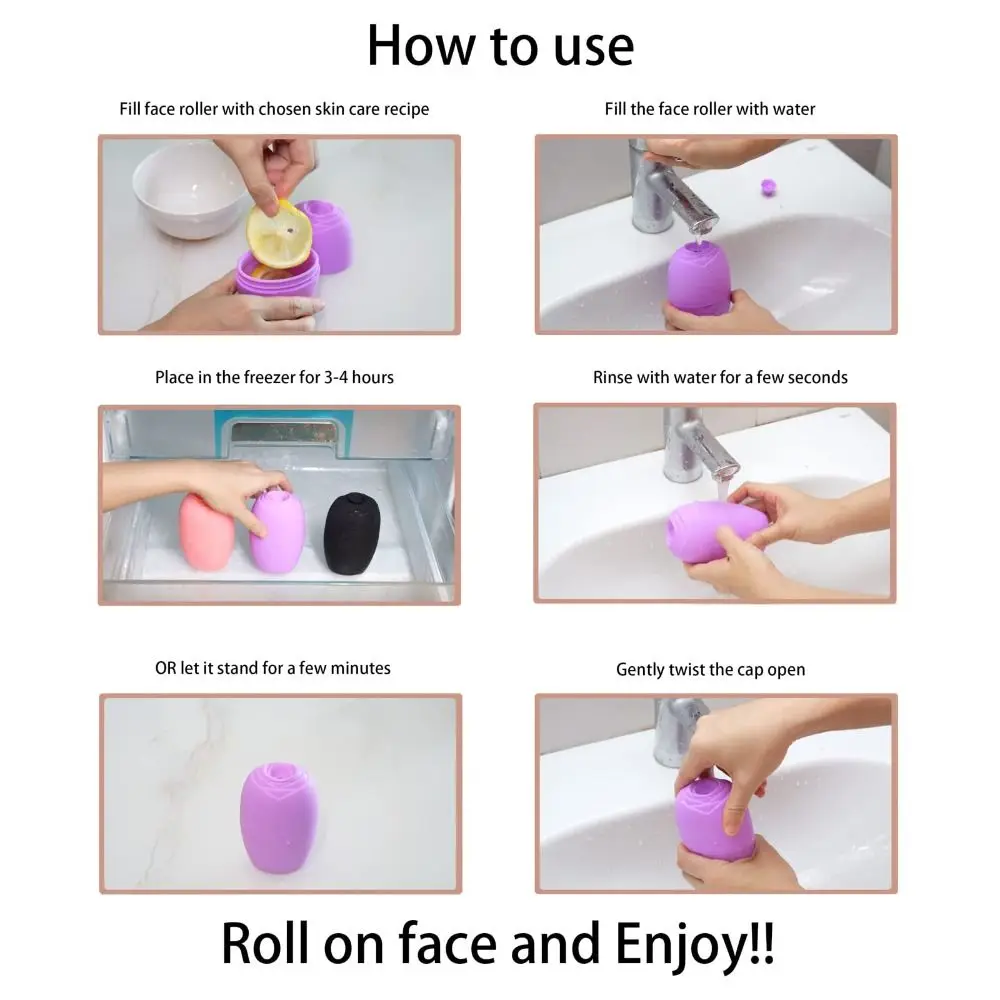 How to use

Fill face roller with chosen skin care recipe

Fill the face roller with water

Place in the freezer for 3-4 hours

Rinse with water for a few seconds

OR let it stand for a few minutes

Gently twist the cap open

Roll on face and Enjoy!!