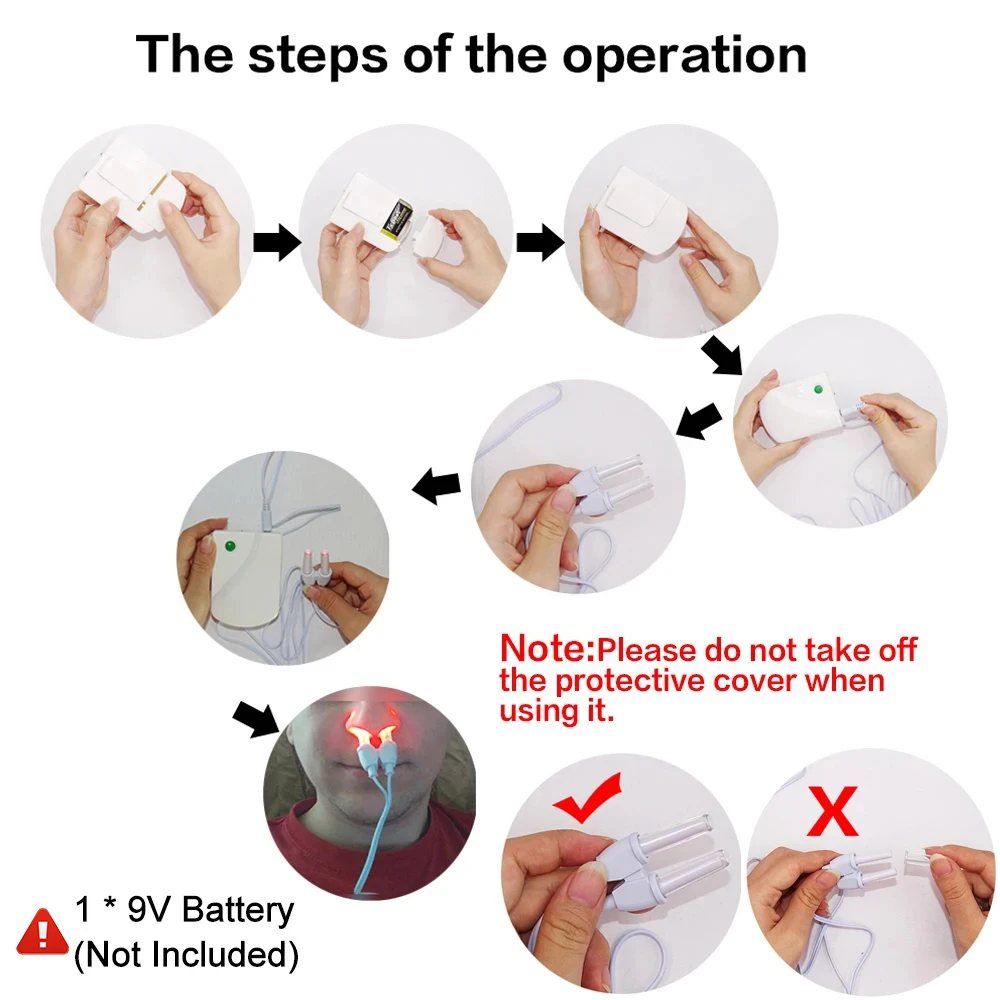 The steps of the operation

Note:Please do not take off the protective cover when using it.

X

1 * 9V Battery (Not Included)