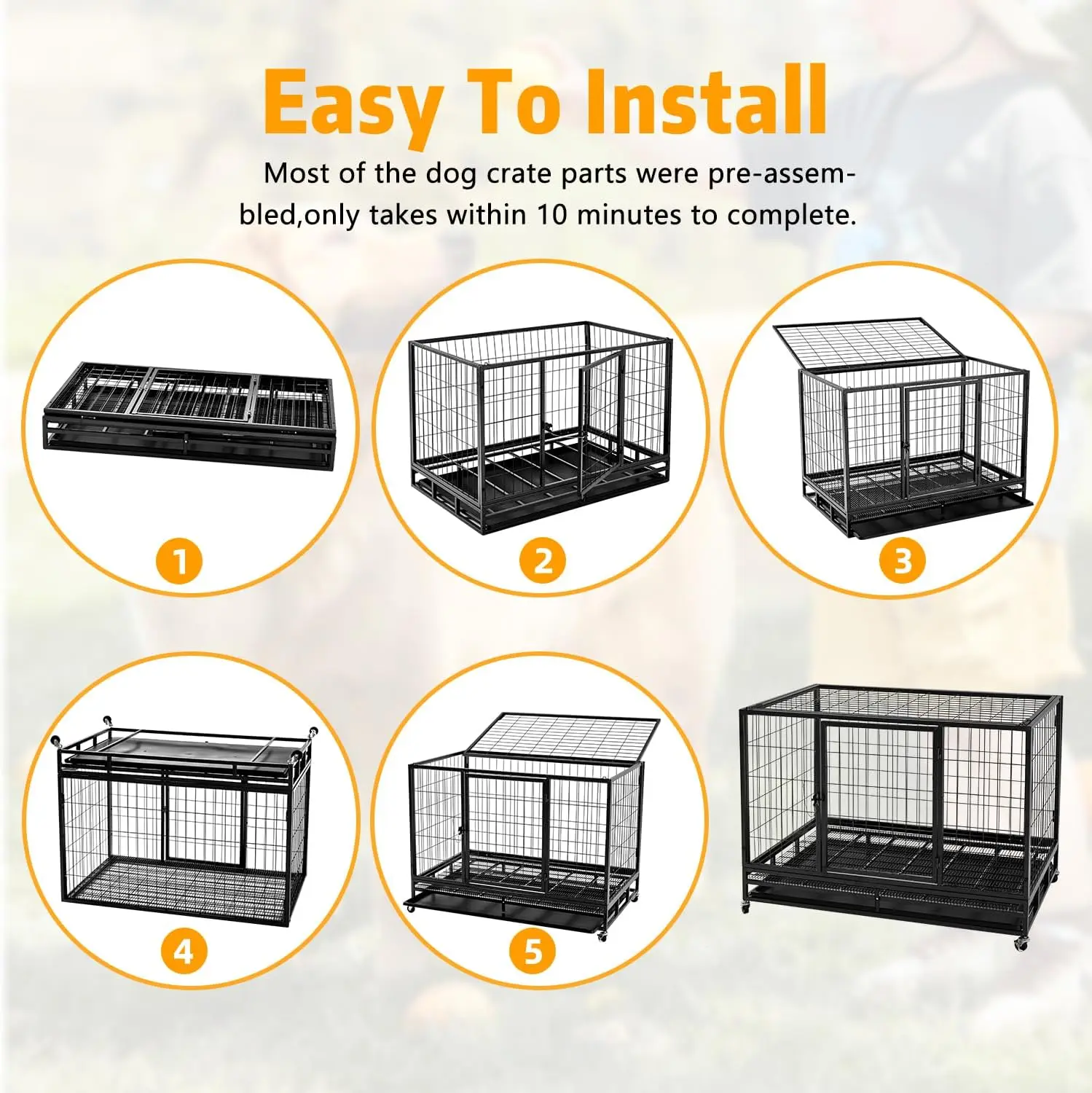 Easy To Install

Most of the dog crate parts were pre-assembled,only takes within 10 minutes to complete.

1

2

3

4

5