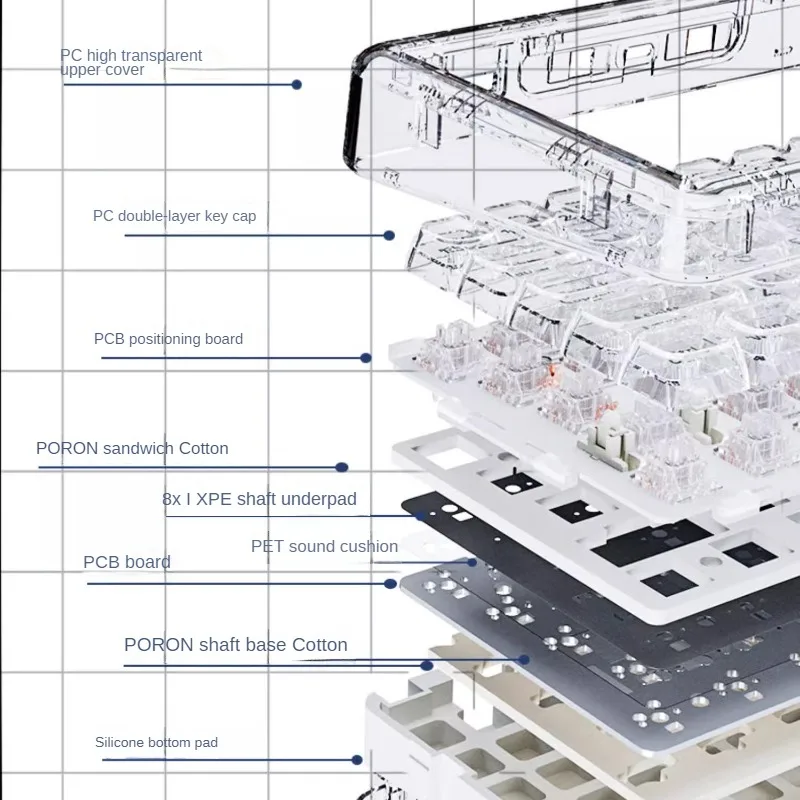 PC high transparent upper cover

PC double-layer key cap

PCB positioning board

PORON sandwich Cotton

8x I XPE shaft underpad

PET sound cushion

PCB board

PORON shaft base Cotton

Silicone bottom pad