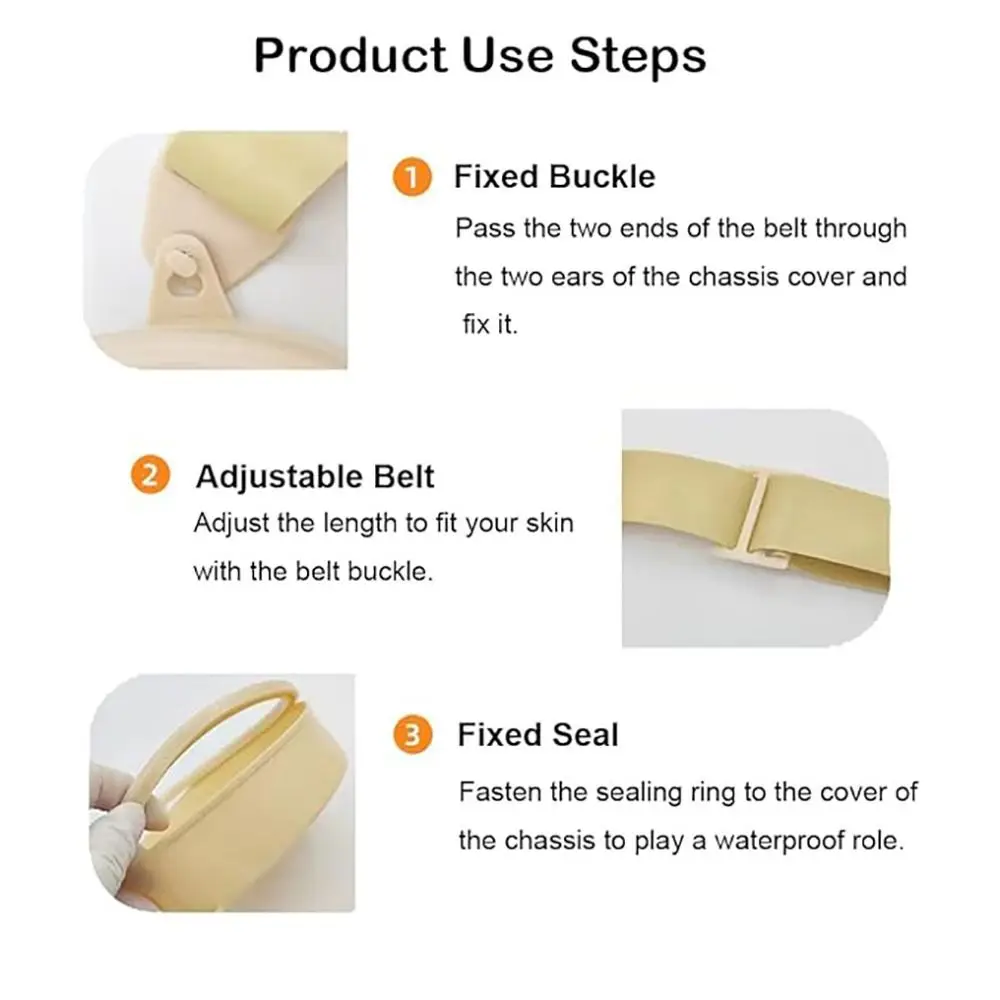 Product Use Steps

1 Fixed Buckle
Pass the two ends of the belt through the two ears of the chassis cover and fix it.

2 Adjustable Belt
Adjust the length to fit your skin with the belt buckle.

3 Fixed Seal
Fasten the sealing ring to the cover of the chassis to play a waterproof role.