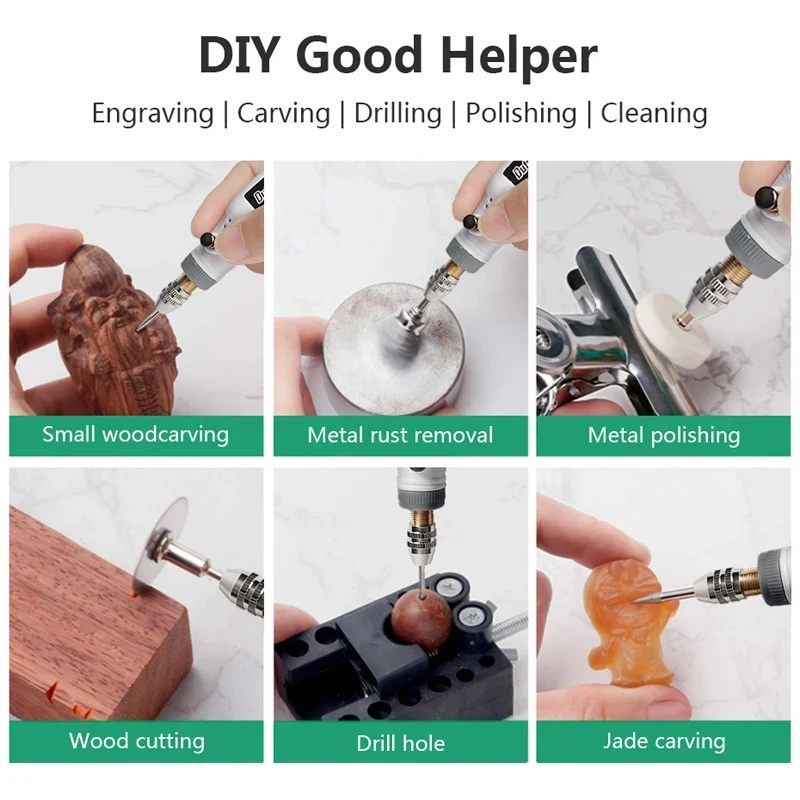 DIY Good Helper

Engraving | Carving | Drilling | Polishing | Cleaning

Small woodcarving

Metal rust removal

Metal polishing

Wood cutting

Drill hole

Jade carving