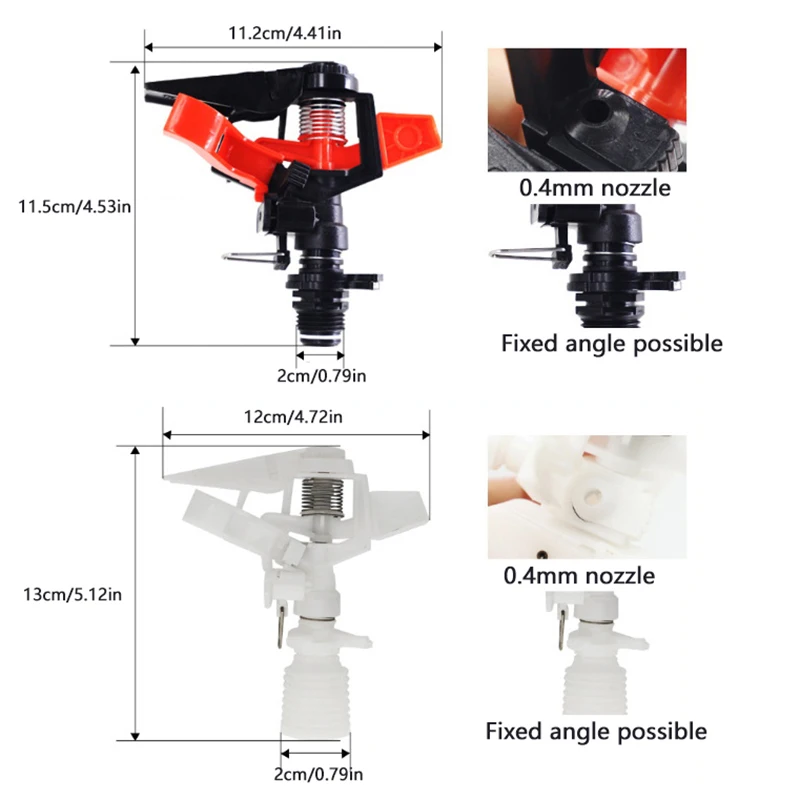 11.2cm/4.41in

11.5cm/4.53in

2cm/0.79in

0.4mm nozzle

Fixed angle possible

12cm/4.72in

13cm/5.12in

2cm/0.79in

0.4mm nozzle

Fixed angle possible