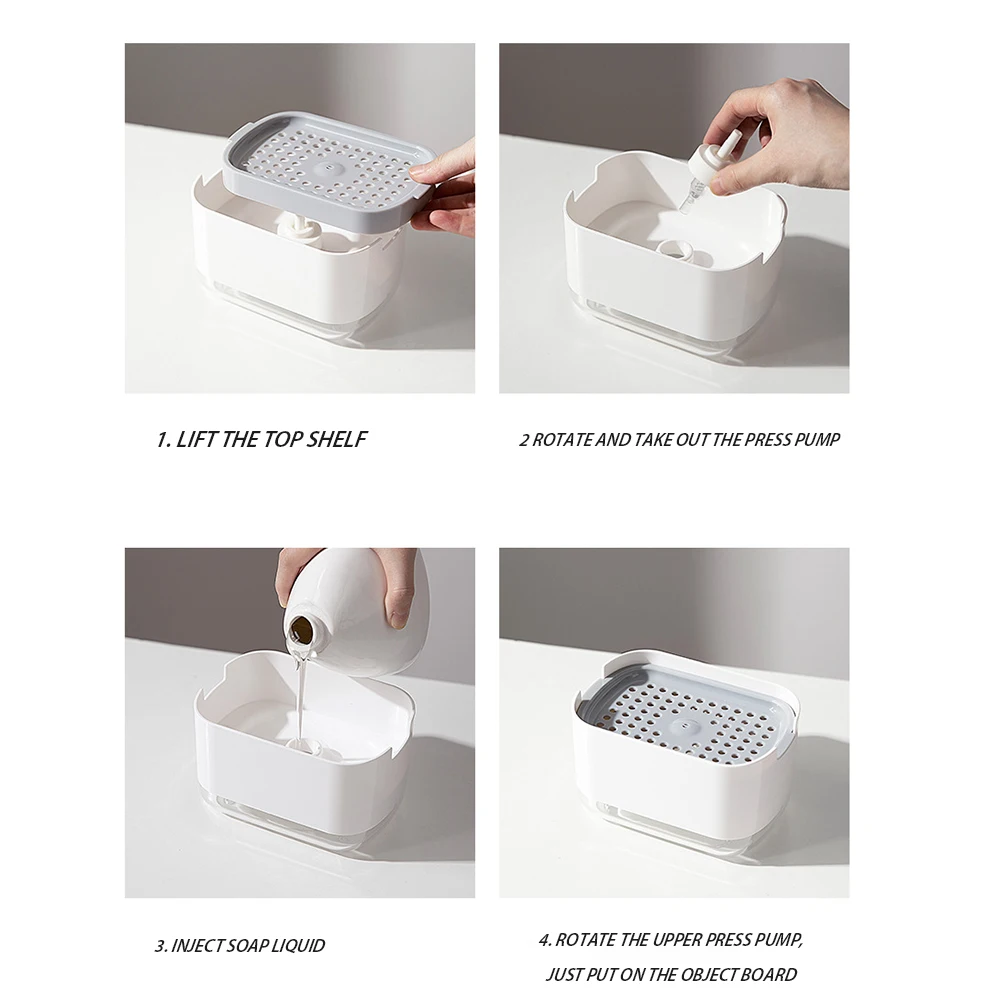 1. LIFT THE TOP SHELF

2 ROTATE AND TAKE OUT THE PRESS PUMP

3. INJECT SOAP LIQUID

4. ROTATE THE UPPER PRESS PUMP, JUST PUT ON THE OBJECT BOARD