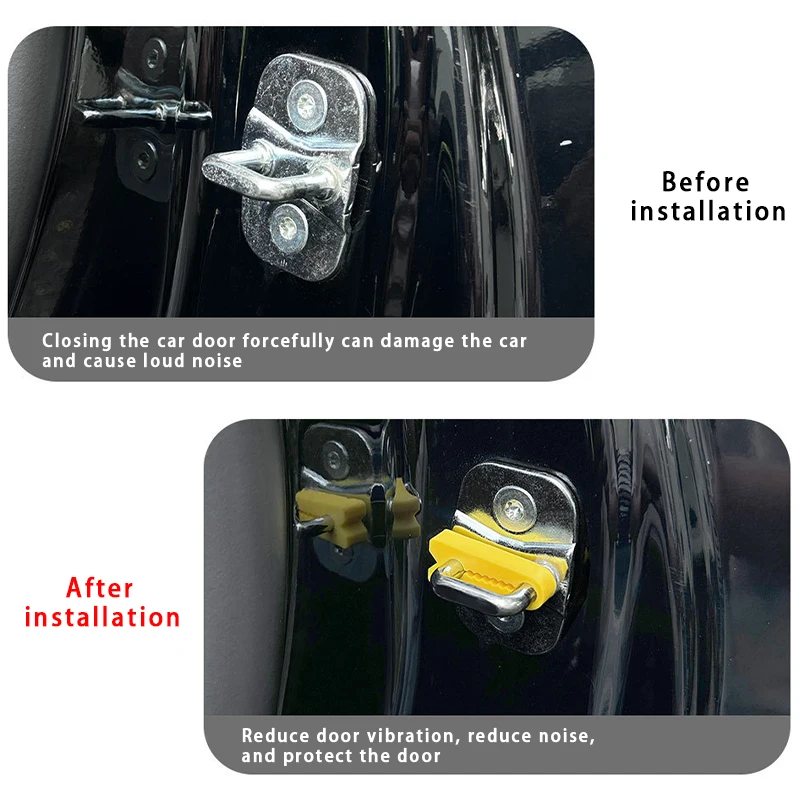 Before installation

Closing the car door forcefully can damage the car and cause loud noise

After installation

Reduce door vibration, reduce noise, and protect the door