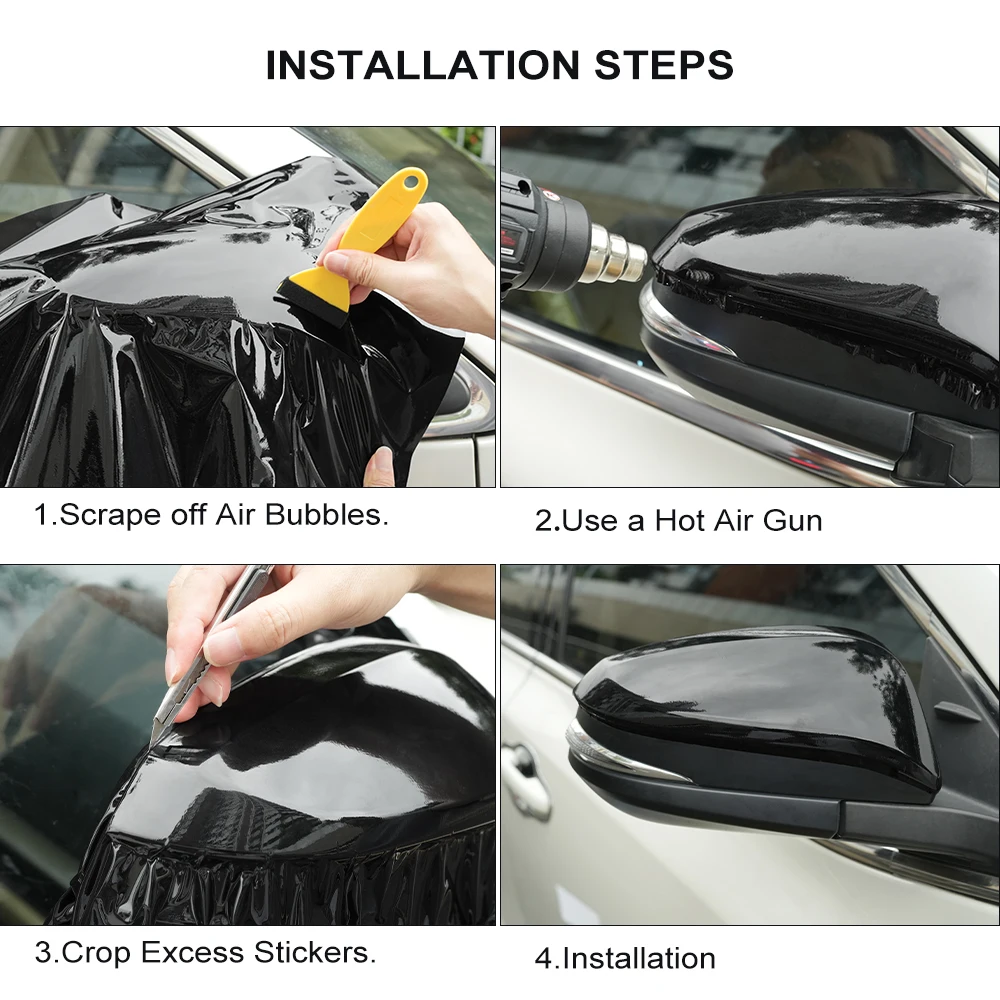 INSTALLATION STEPS

1.Scrape off Air Bubbles.

2.Use a Hot Air Gun

3.Crop Excess Stickers.

4.Installation