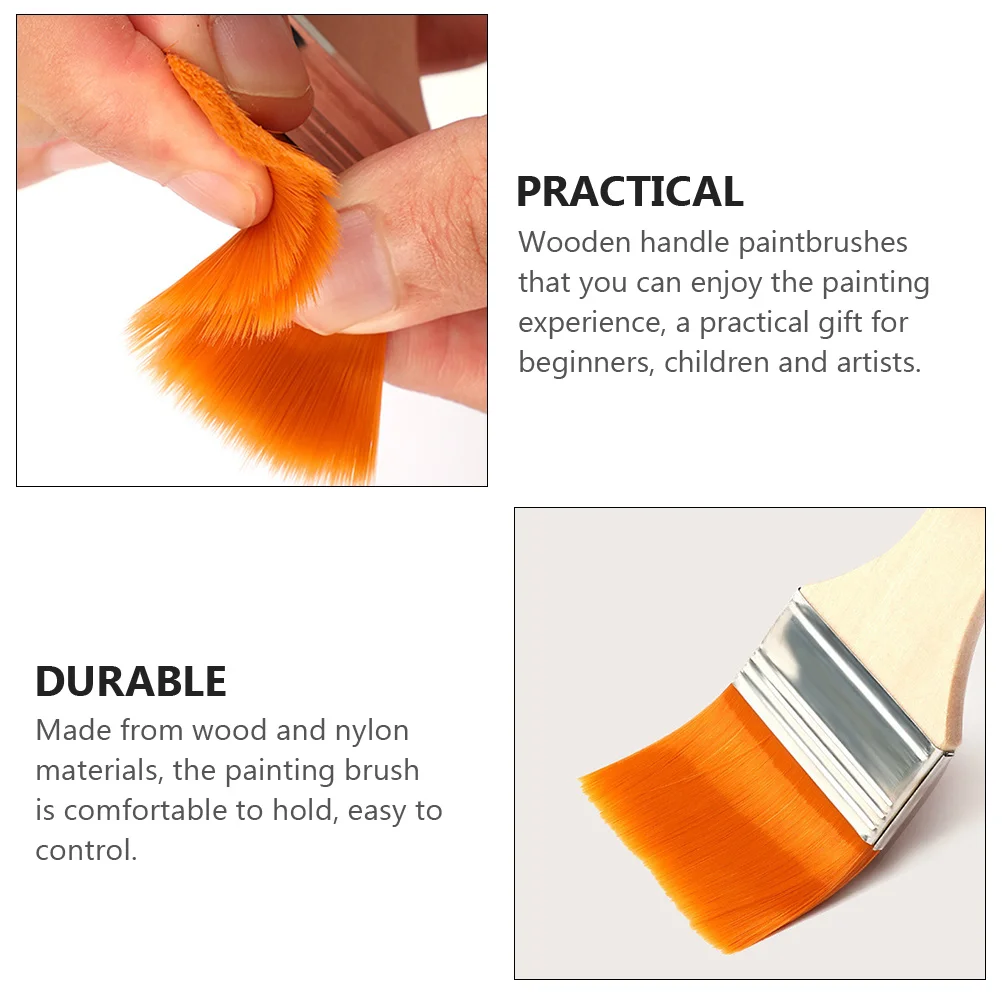 PRACTICAL
Wooden handle paintbrushes that you can enjoy the painting experience, a practical gift for beginners, children and artists.

DURABLE
Made from wood and nylon materials, the painting brush is comfortable to hold, easy to control.