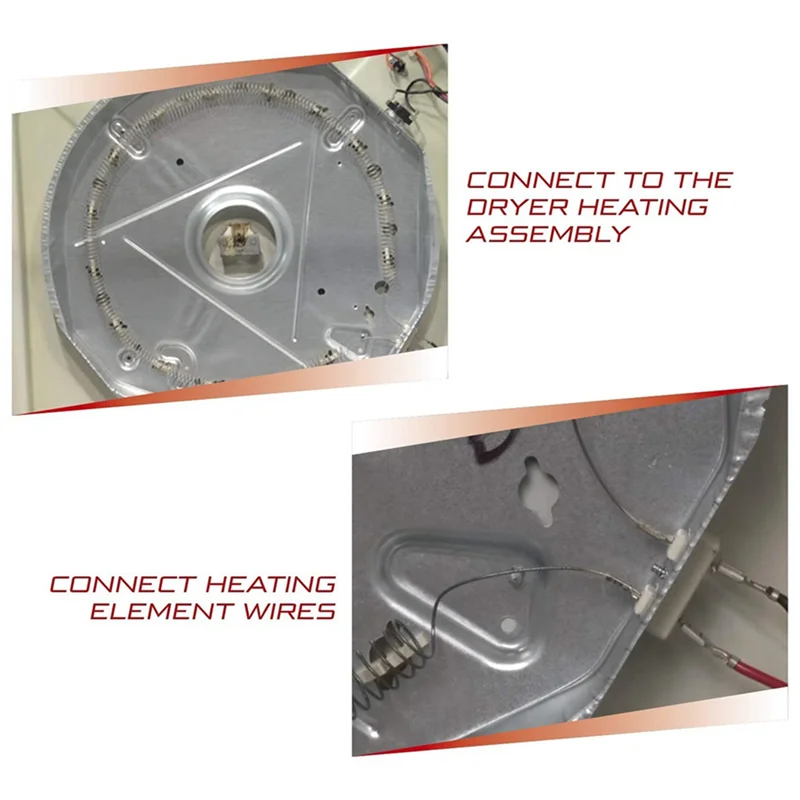 CONNECT TO THE DRYER HEATING ASSEMBLY

CONNECT HEATING ELEMENT WIRES