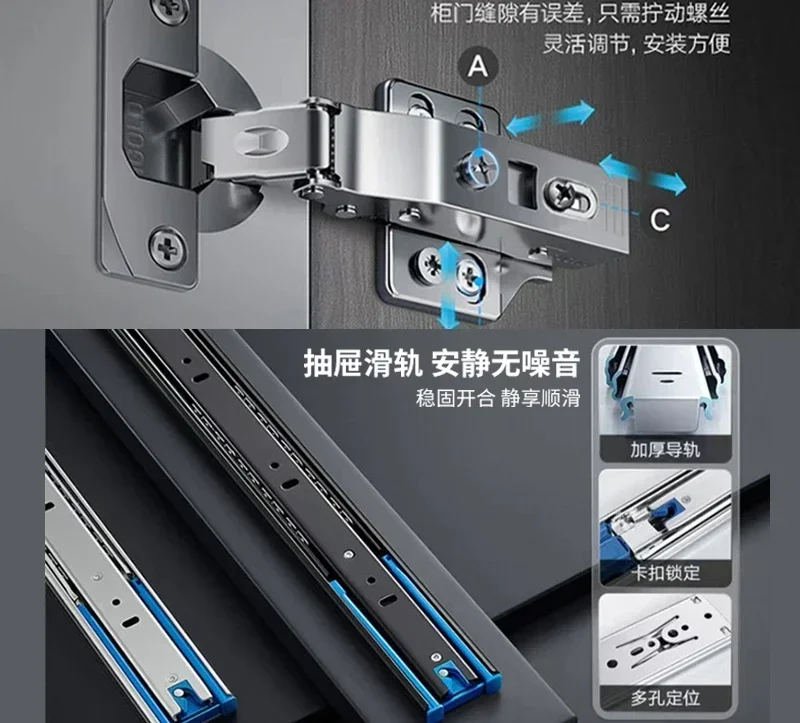 柜门缝隙有误差，只需拧动螺丝
灵活调节，安装方便

A

C

GOLD

抽屉滑轨 安静无噪音
稳固开合 静享顺滑

加厚导轨

卡扣锁定

多孔定位