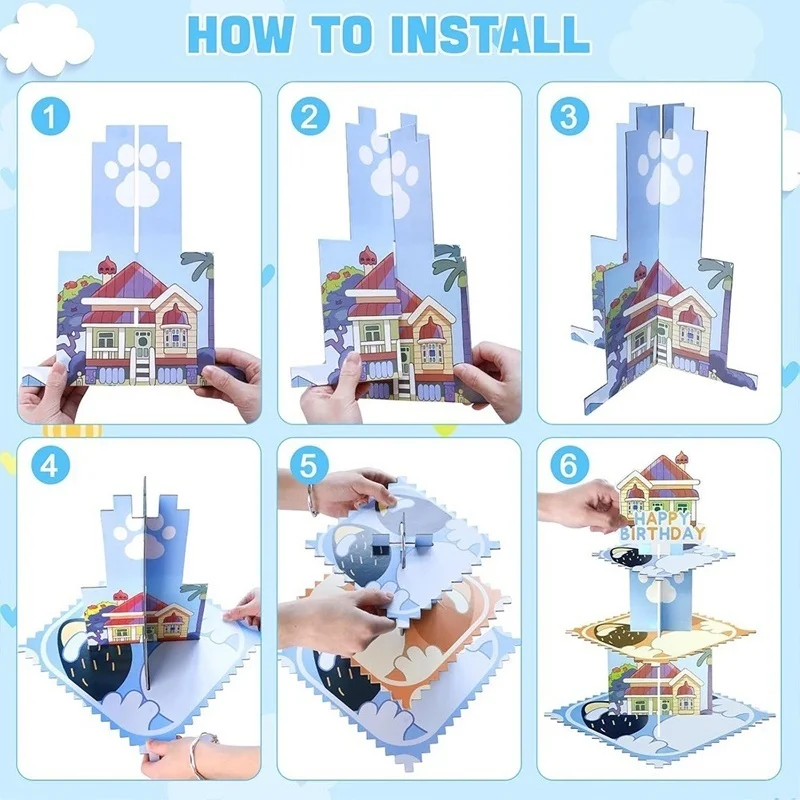 HOW TO INSTALL

1

2

3

4

5

6

HAPPY BIRTHDAY