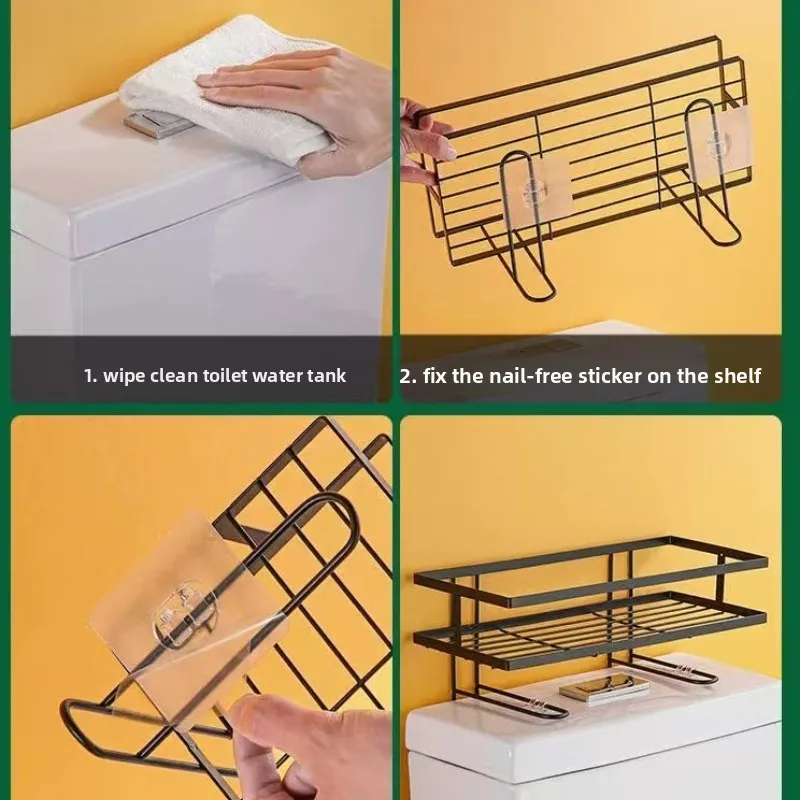 1. wipe clean toilet water tank

2. fix the nail-free sticker on the shelf