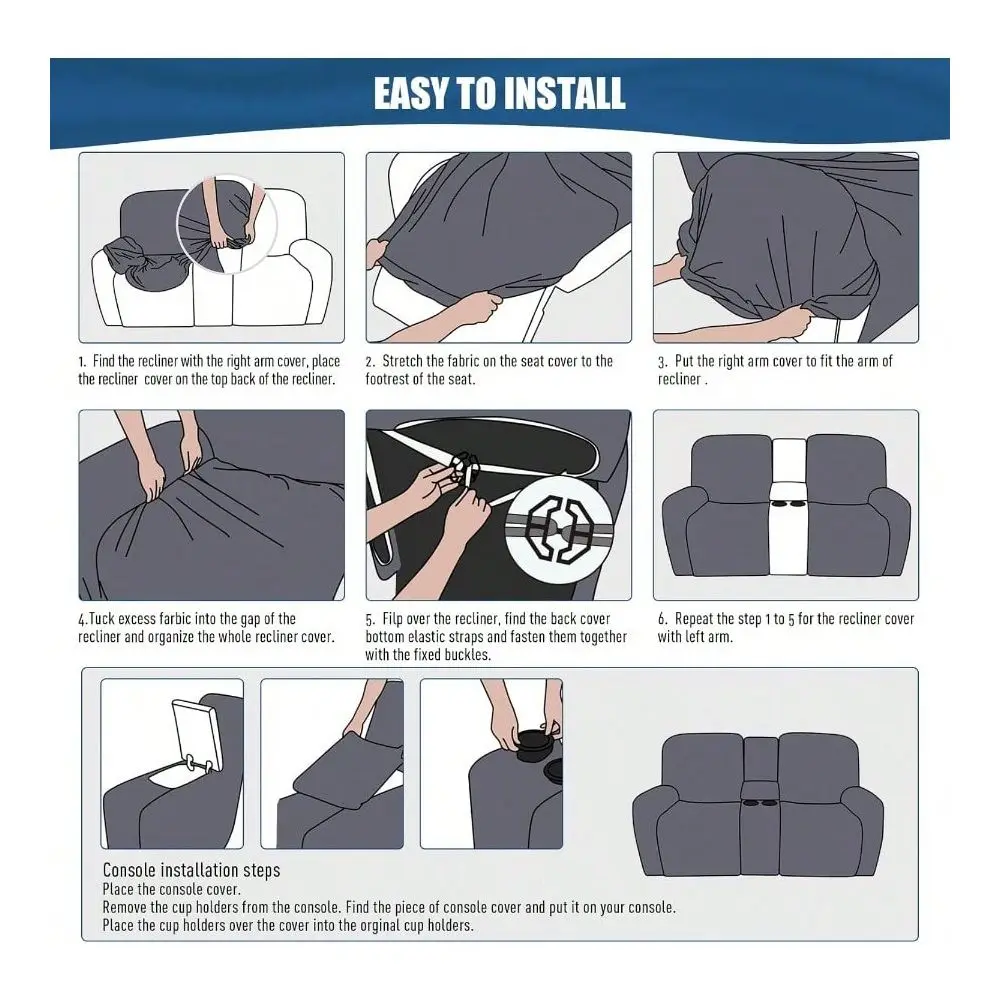 EASY TO INSTALL

1. Find the recliner with the right arm cover, place the recliner cover on the top back of the recliner.

2. Stretch the fabric on the seat cover to the footrest of the seat.

3. Put the right arm cover to fit the arm of recliner .

4.Tuck excess farbic into the gap of the recliner and organize the whole recliner cover.

5. Filp over the recliner, find the back cover bottom elastic straps and fasten them together with the fixed buckles.

6. Repeat the step 1 to 5 for the recliner cover with left arm.

Console installation steps
Place the console cover.
Remove the cup holders from the console. Find the piece of console cover and put it on your console.
Place the cup holders over the cover into the orginal cup holders.