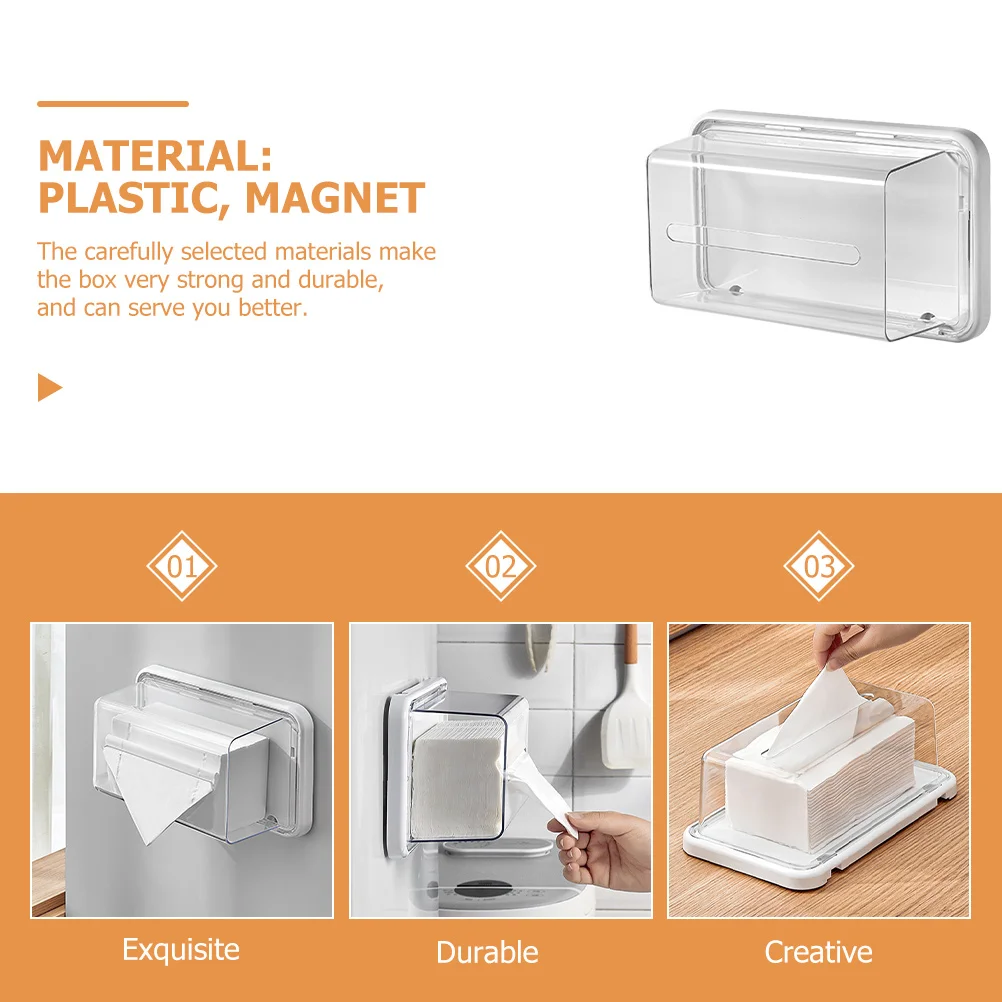 MATERIAL:
PLASTIC, MAGNET

The carefully selected materials make the box very strong and durable, and can serve you better.

01

02

03

Exquisite

Durable

Creative