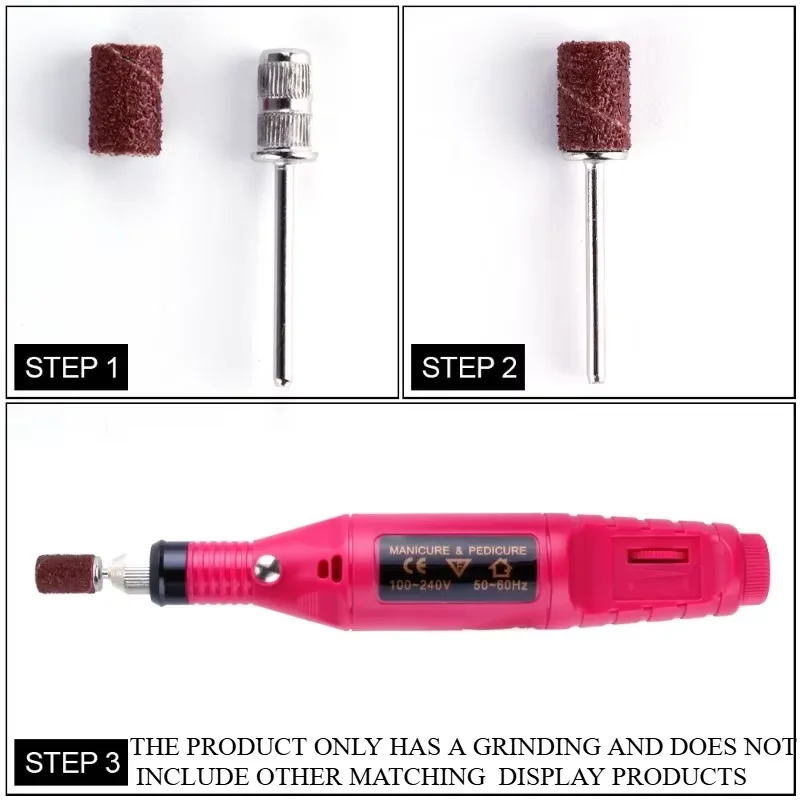 STEP 1

STEP 2

MANICURE & PEDICURE
CE
100~240V 50~60Hz

STEP 3 THE PRODUCT ONLY HAS A GRINDING AND DOES NOT INCLUDE OTHER MATCHING DISPLAY PRODUCTS