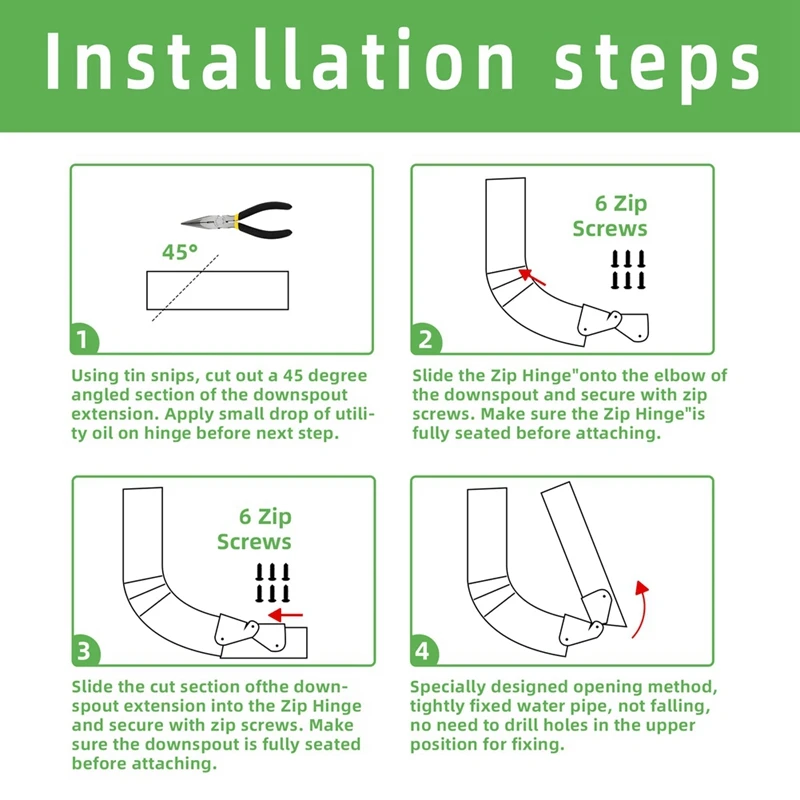 Installation steps

45°

1

Using tin snips, cut out a 45 degree angled section of the downspout extension. Apply small drop of utility oil on hinge before next step.

6 Zip Screws

2

Slide the Zip Hinge"onto the elbow of the downspout and secure with zip screws. Make sure the Zip Hinge"is fully seated before attaching.

6 Zip Screws

3

Slide the cut section ofthe downspout extension into the Zip Hinge and secure with zip screws. Make sure the downspout is fully seated before attaching.

4

Specially designed opening method, tightly fixed water pipe, not falling, no need to drill holes in the upper position for fixing.