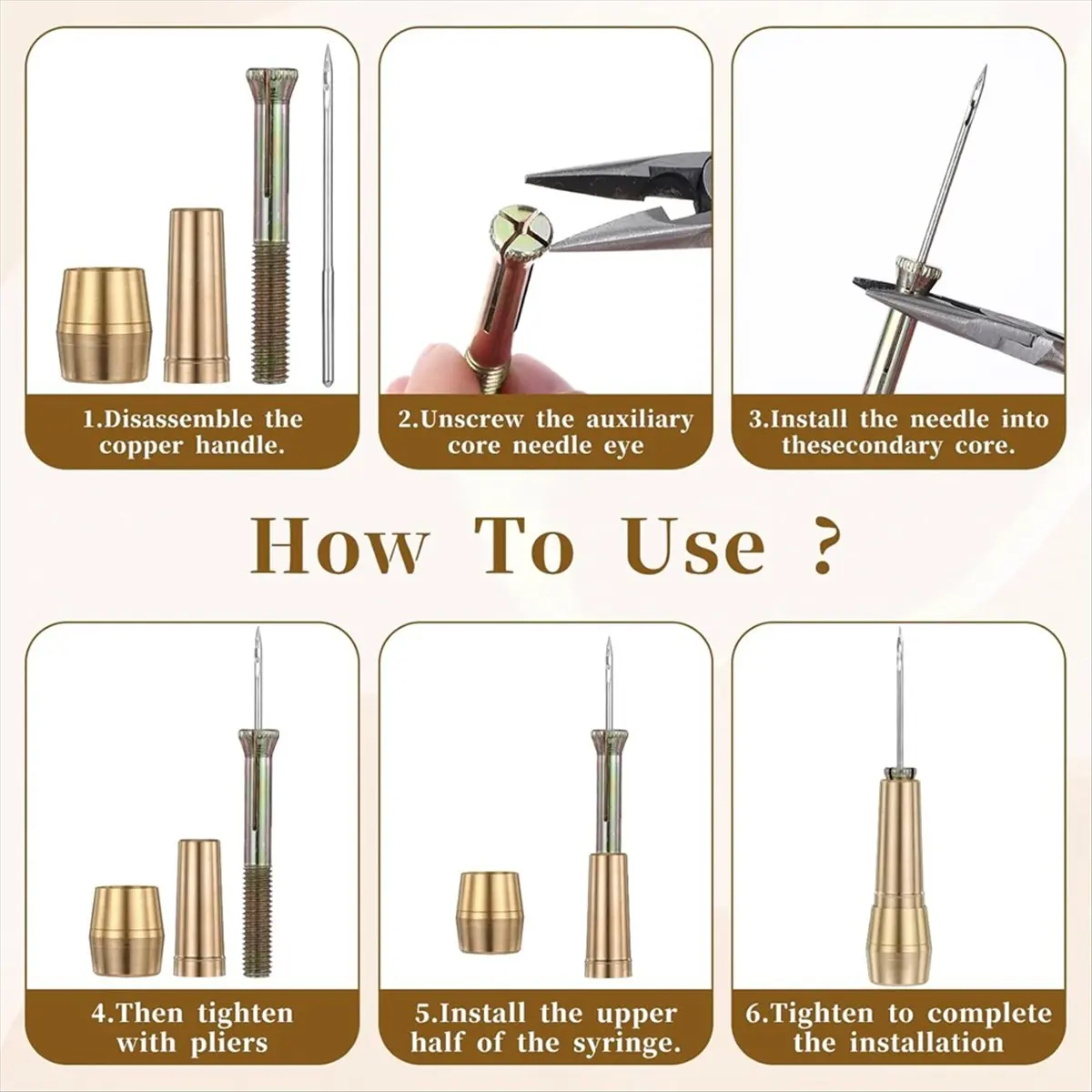 1.Disassemble the copper handle.

2.Unscrew the auxiliary core needle eye

3.Install the needle into thesecondary core.

How To Use ?

4.Then tighten with pliers

5.Install the upper half of the syringe.

6.Tighten to complete the installation