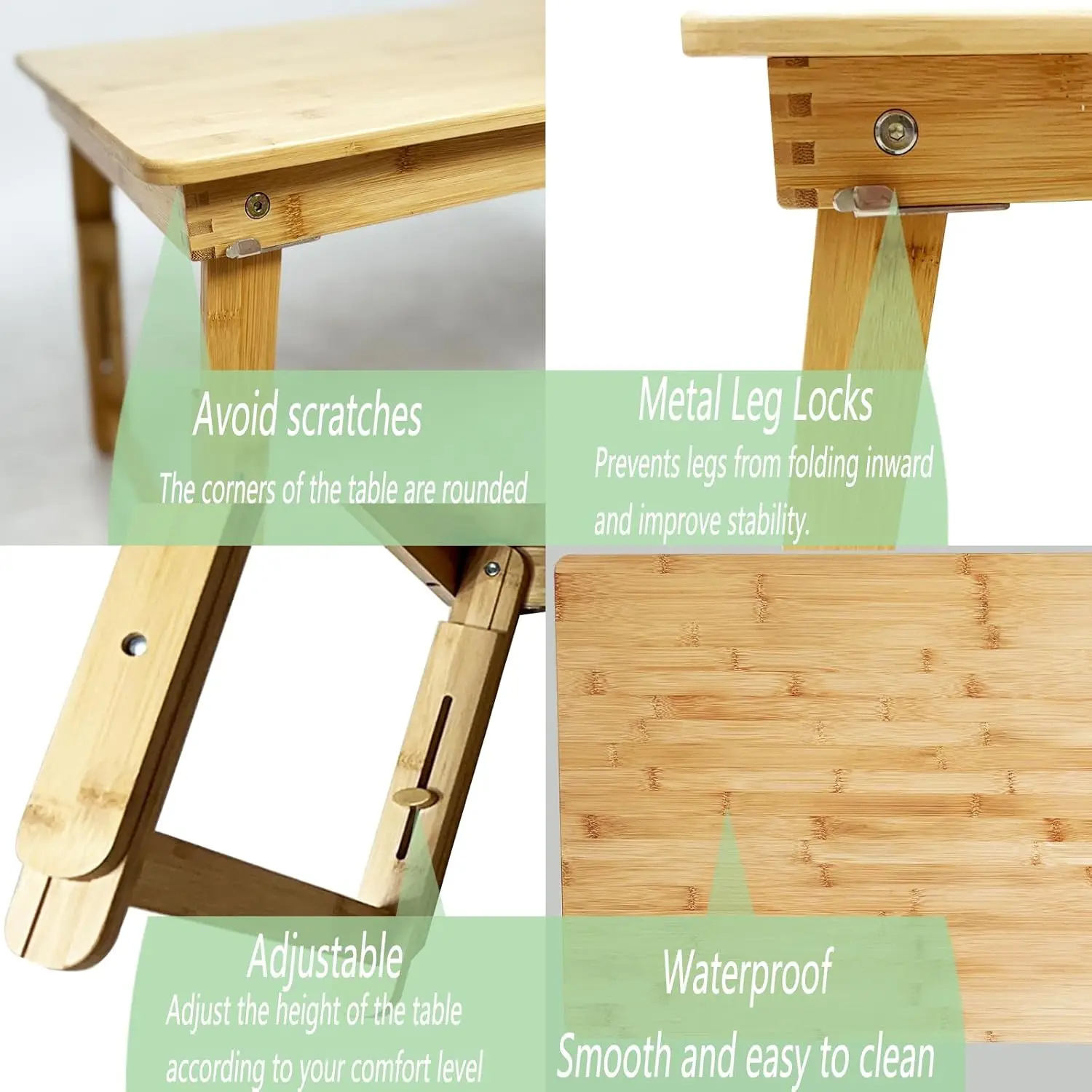 Avoid scratches

The corners of the table are rounded

Metal Leg Locks

Prevents legs from folding inward and improve stability.

Adjustable

Adjust the height of the table according to your comfort level

Waterproof

Smooth and easy to clean