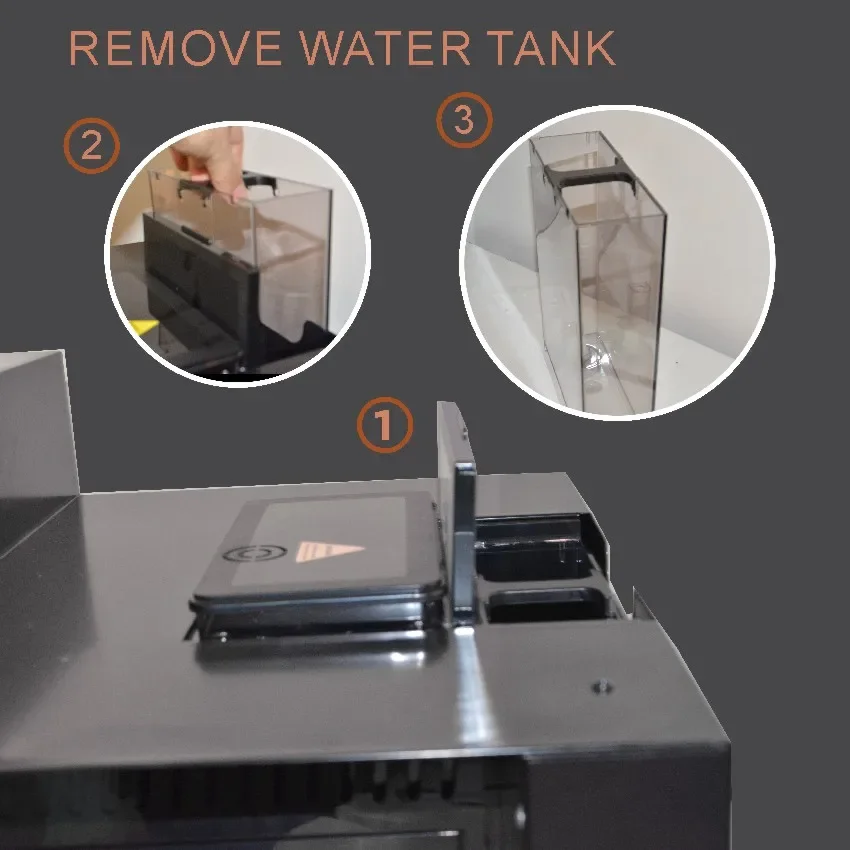 REMOVE WATER TANK

2

3

1