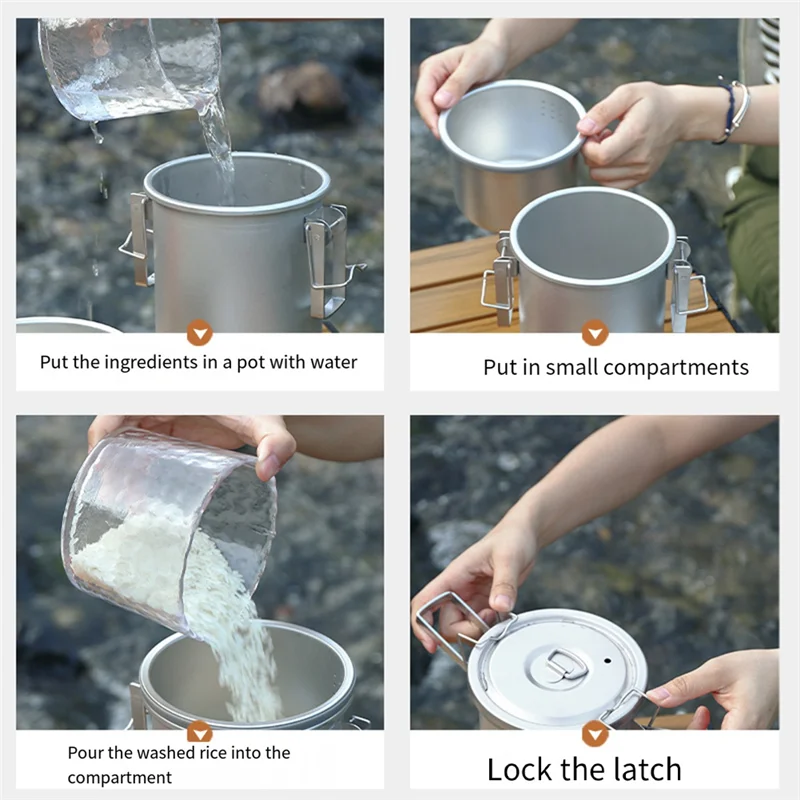 Put the ingredients in a pot with water

Put in small compartments

Pour the washed rice into the compartment

Lock the latch