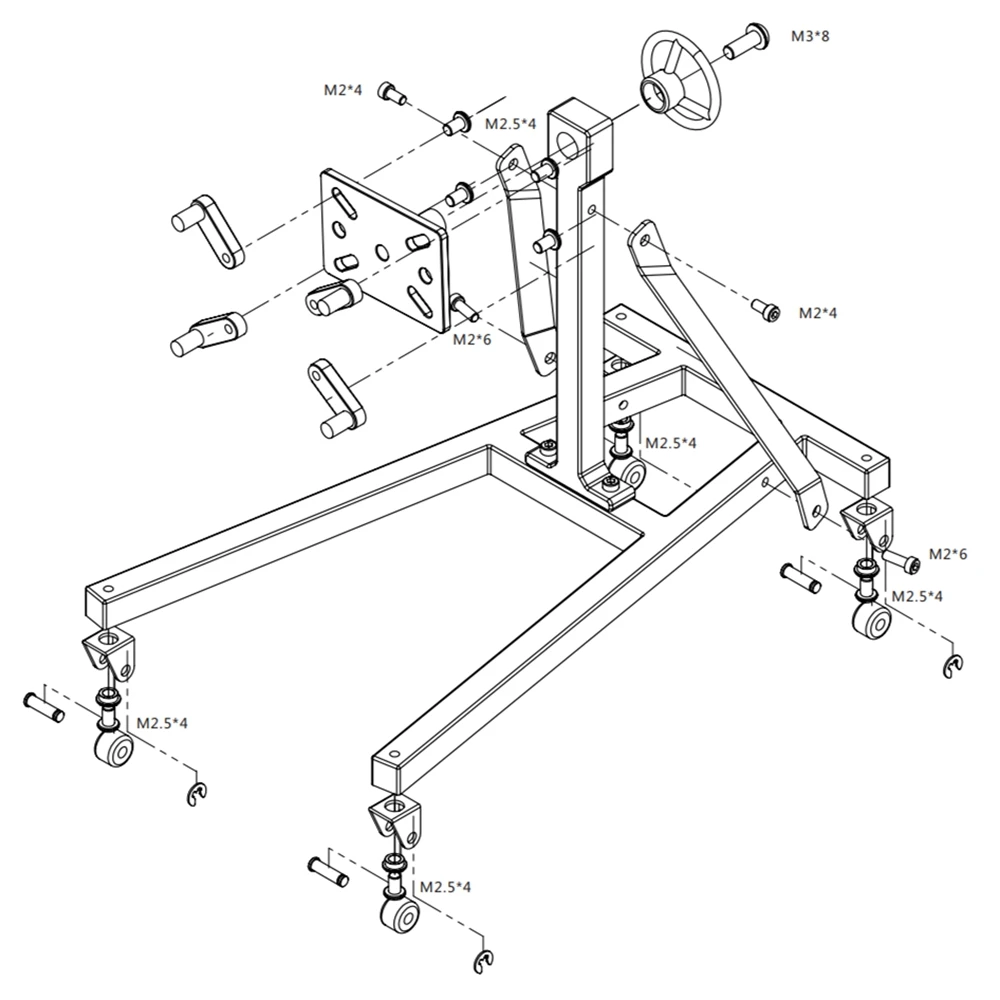 M3*8
M2*4
M2.5*4
M2*4
M2*6
M2.5*4
M2*6
M2.5*4
M2.5*4
M2.5*4