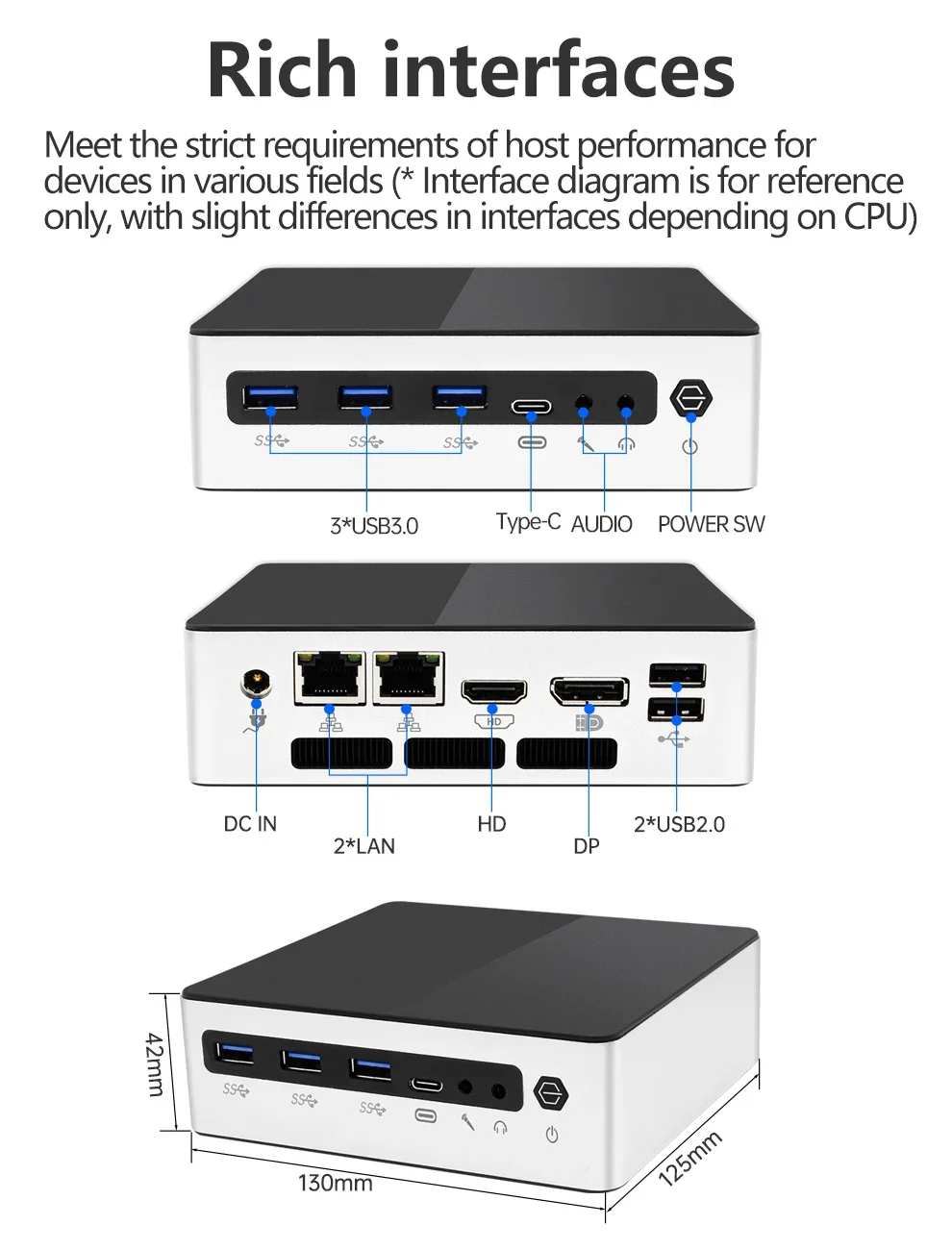 Rich interfaces

Meet the strict requirements of host performance for devices in various fields (* Interface diagram is for reference only, with slight differences in interfaces depending on CPU)

SS SS SS

3*USB3.0

Type-C AUDIO POWER SW

HD

DC IN

2*LAN

HD

DP

2*USB2.0

SS SS SS

42mm

130mm

125mm