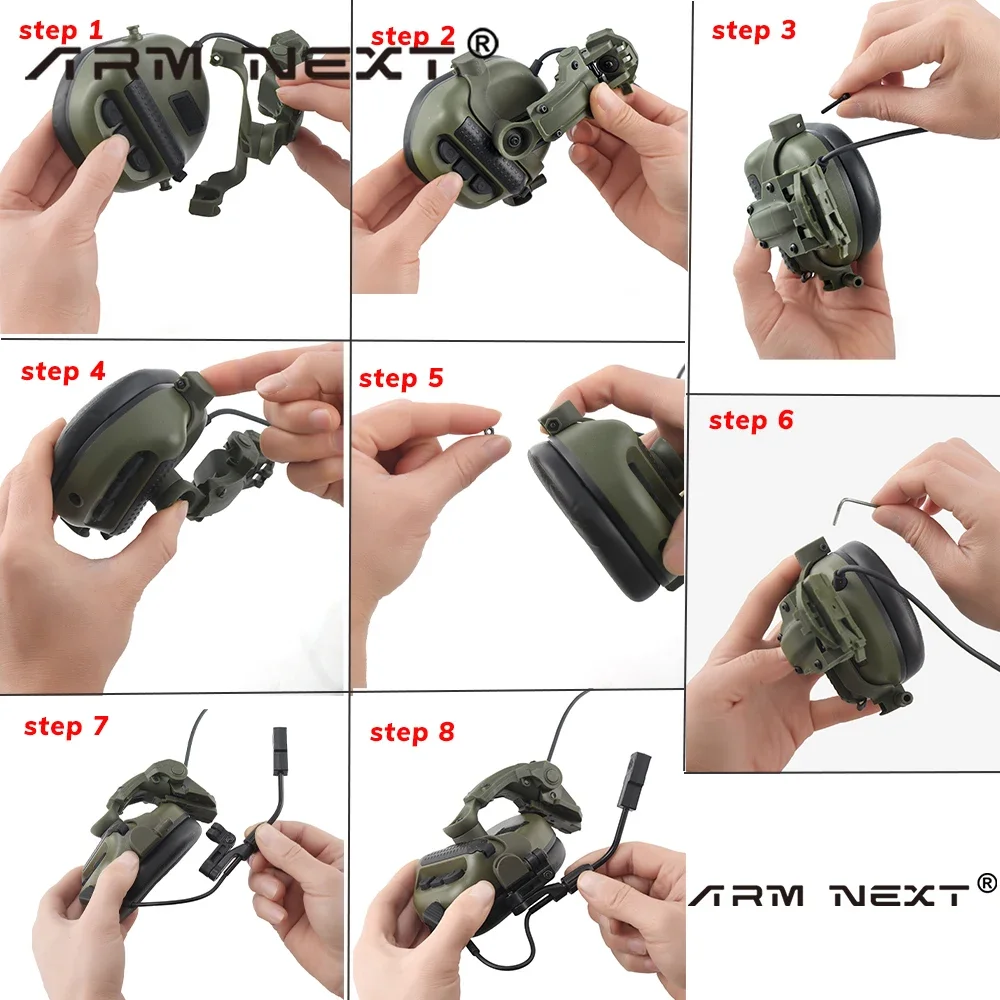 step 1

ARM NEXT®

step 2

step 3

step 4

step 5

step 6

step 7

step 8

ARM NEXT®