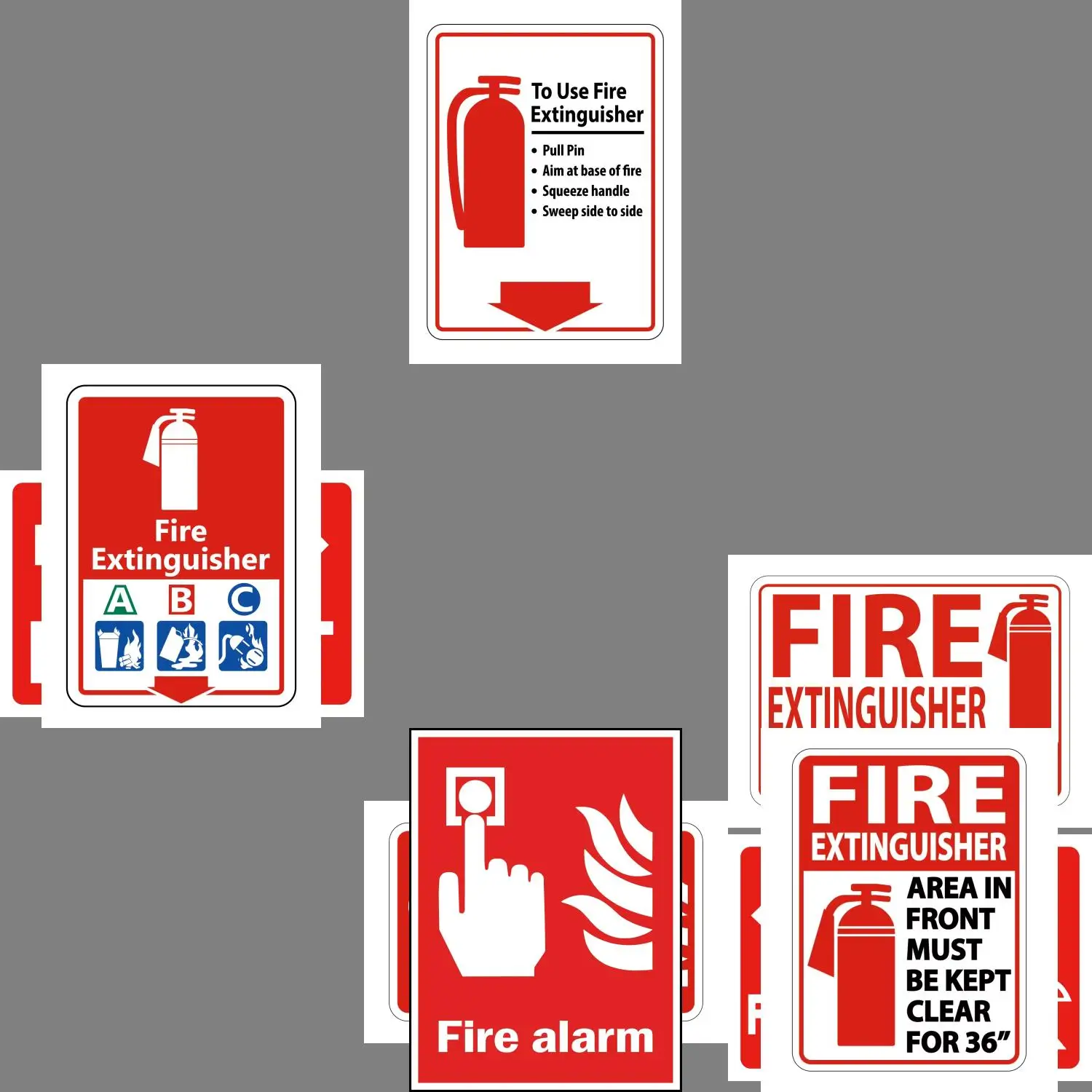 To Use Fire Extinguisher

• Pull Pin
• Aim at base of fire
• Squeeze handle
• Sweep side to side

Fire Extinguisher

A B C

FIRE EXTINGUISHER

Fire alarm

FIRE EXTINGUISHER

AREA IN FRONT MUST BE KEPT CLEAR FOR 36"