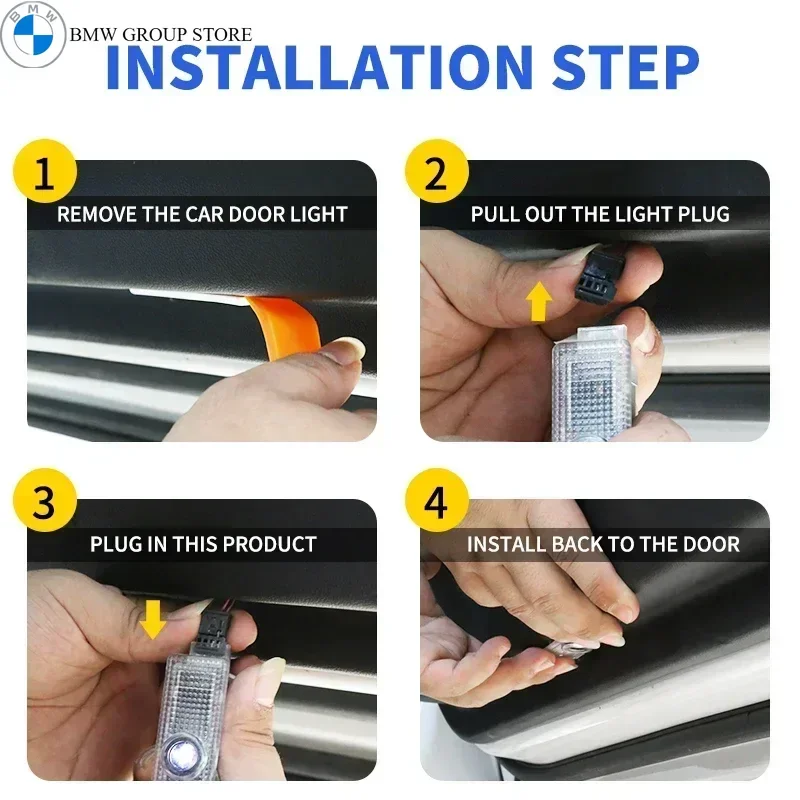 BMW
BMW GROUP STORE
INSTALLATION STEP

1
REMOVE THE CAR DOOR LIGHT

2
PULL OUT THE LIGHT PLUG

3
PLUG IN THIS PRODUCT

4
INSTALL BACK TO THE DOOR