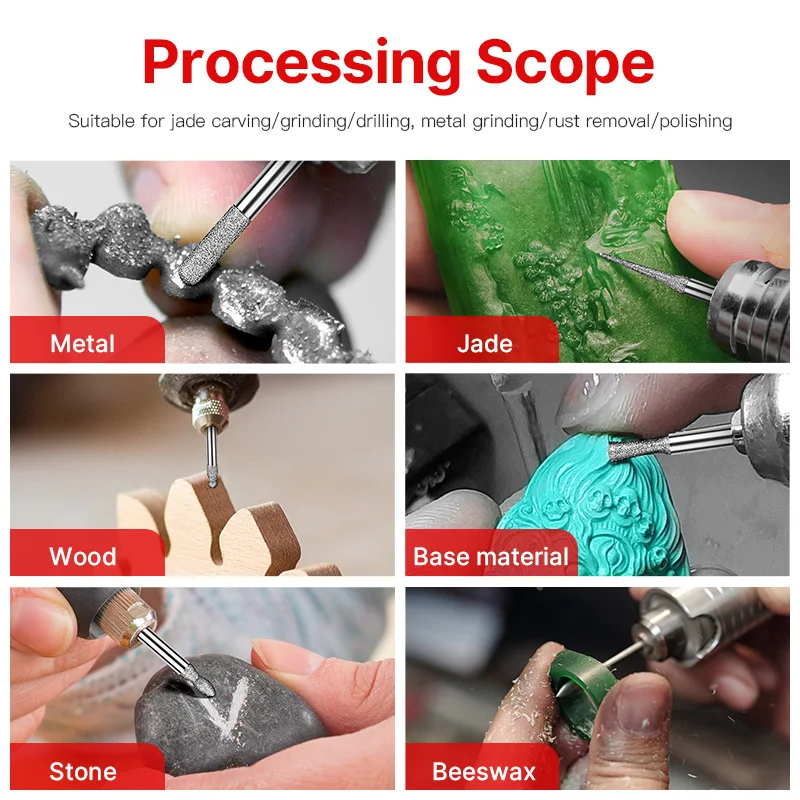 Processing Scope

Suitable for jade carving/grinding/drilling, metal grinding/rust removal/polishing

Metal

Jade

Wood

Base material

Stone

Beeswax