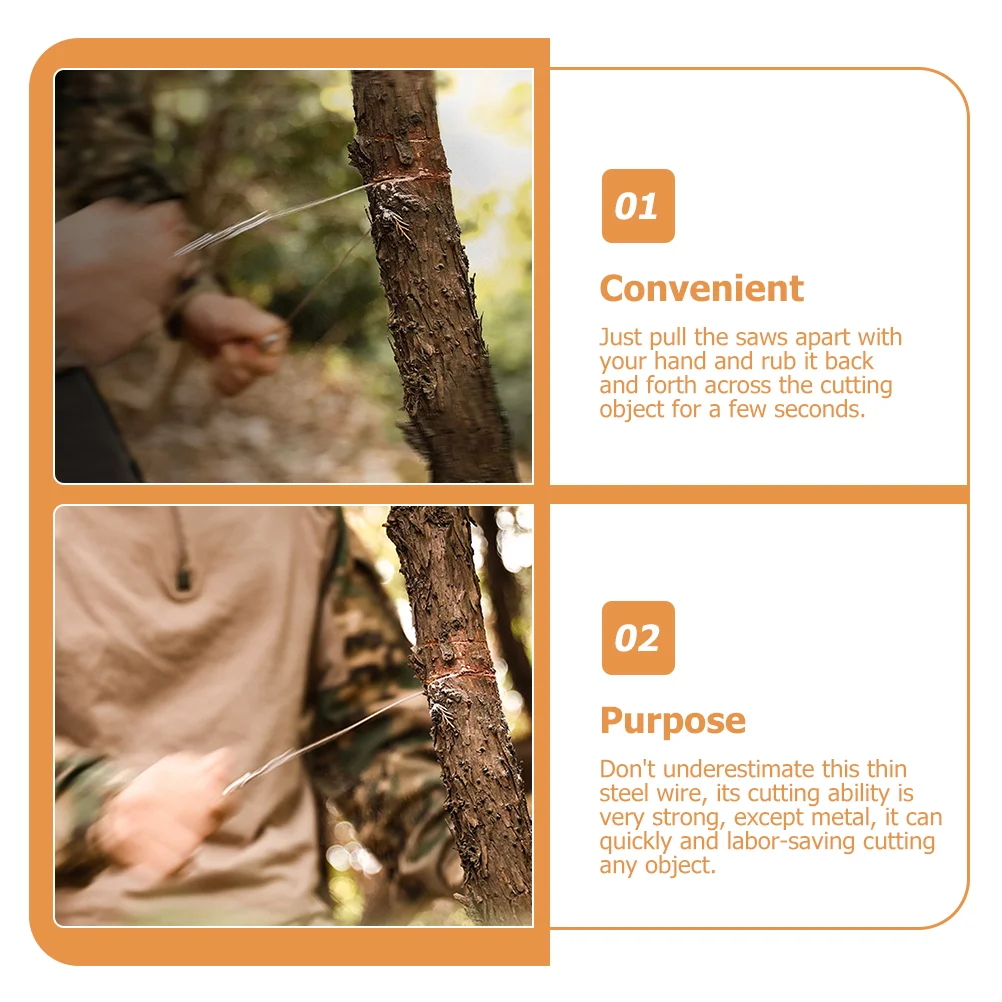 01

Convenient

Just pull the saws apart with your hand and rub it back and forth across the cutting object for a few seconds.

02

Purpose

Don't underestimate this thin steel wire, its cutting ability is very strong, except metal, it can quickly and labor-saving cutting any object.