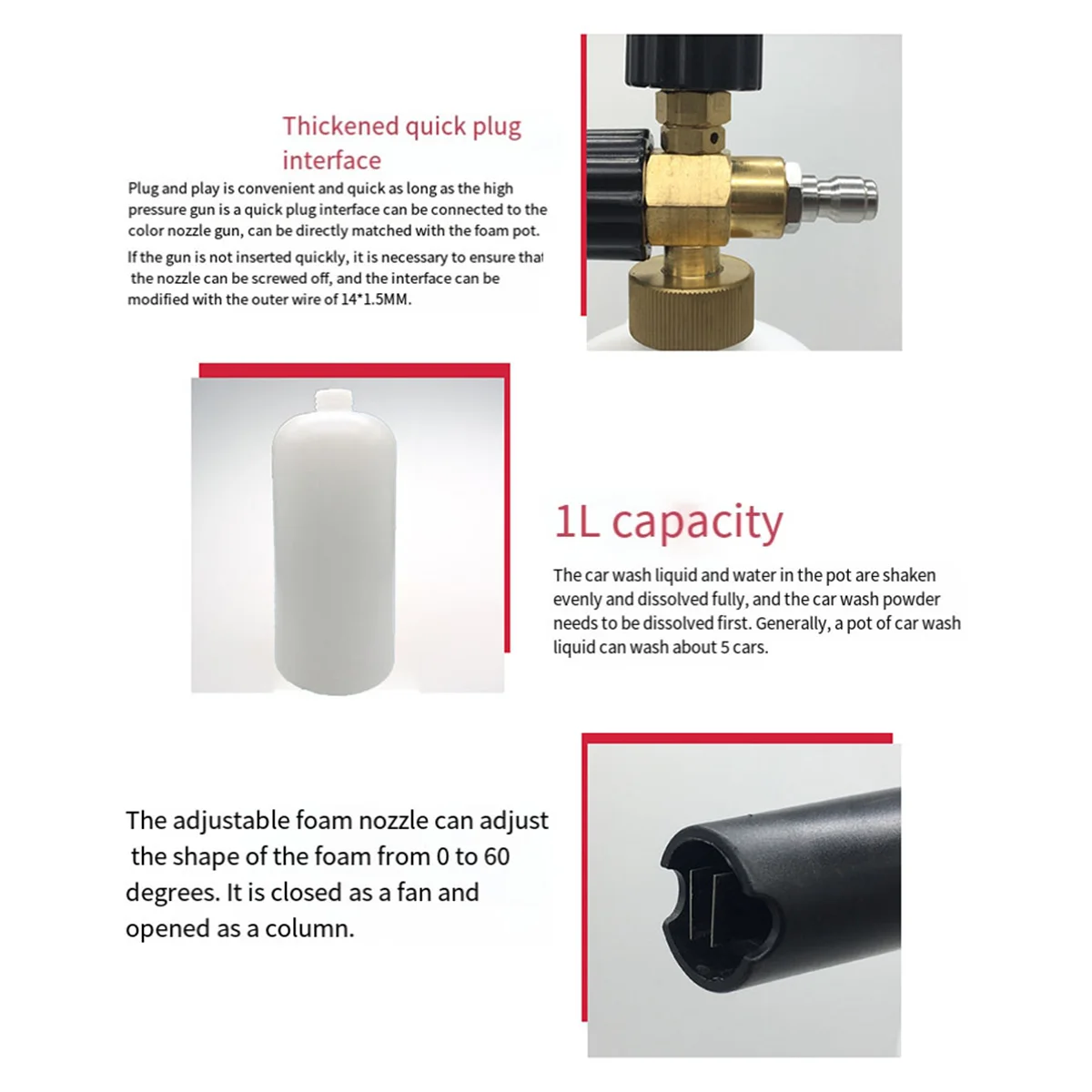 Thickened quick plug interface

Plug and play is convenient and quick as long as the high pressure gun is a quick plug interface can be connected to the color nozzle gun, can be directly matched with the foam pot.

If the gun is not inserted quickly, it is necessary to ensure that the nozzle can be screwed off, and the interface can be modified with the outer wire of 14*1.5MM.

1L capacity

The car wash liquid and water in the pot are shaken evenly and dissolved fully, and the car wash powder needs to be dissolved first. Generally, a pot of car wash liquid can wash about 5 cars.

The adjustable foam nozzle can adjust the shape of the foam from 0 to 60 degrees. It is closed as a fan and opened as a column.