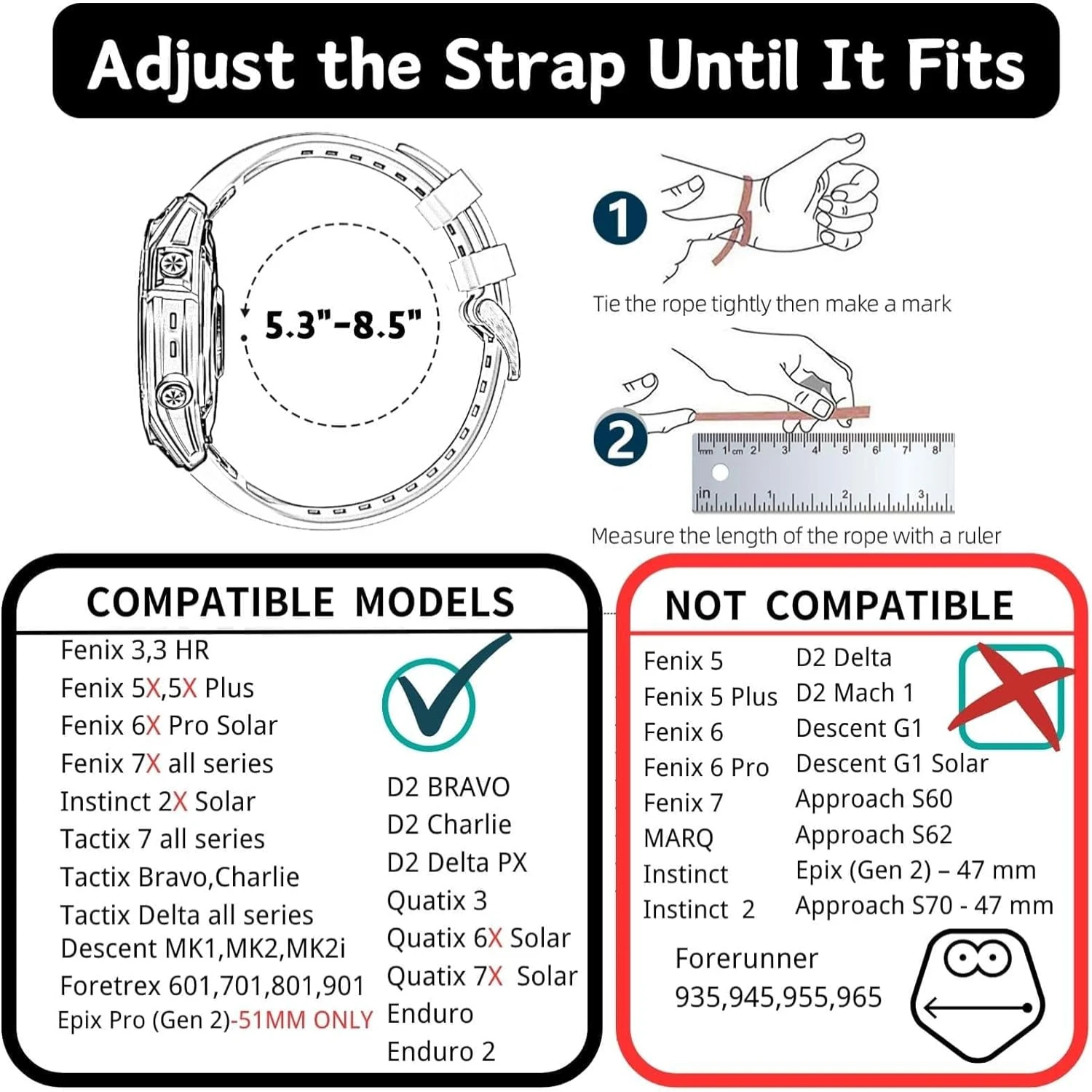 Adjust the Strap Until It Fits

5.3"-8.5"

1
Tie the rope tightly then make a mark

2
mm 1 cm 2 3 4 5 6 7 8
in 1 2 3
Measure the length of the rope with a ruler

COMPATIBLE MODELS

Fenix 3,3 HR
Fenix 5X,5X Plus
Fenix 6X Pro Solar
Fenix 7X all series
Instinct 2X Solar
Tactix 7 all series
Tactix Bravo,Charlie
Tactix Delta all series
Descent MK1,MK2,MK2i
Foretrex 601,701,801,901
Epix Pro (Gen 2)-51MM ONLY

D2 BRAVO
D2 Charlie
D2 Delta PX
Quatix 3
Quatix 6X Solar
Quatix 7X Solar
Enduro
Enduro 2

NOT COMPATIBLE

Fenix 5
Fenix 5 Plus
Fenix 6
Fenix 6 Pro
Fenix 7
MARQ
Instinct
Instinct 2

D2 Delta
D2 Mach 1
Descent G1
Descent G1 Solar
Approach S60
Approach S62
Epix (Gen 2) – 47 mm
Approach S70 - 47 mm

Forerunner
935,945,955,965