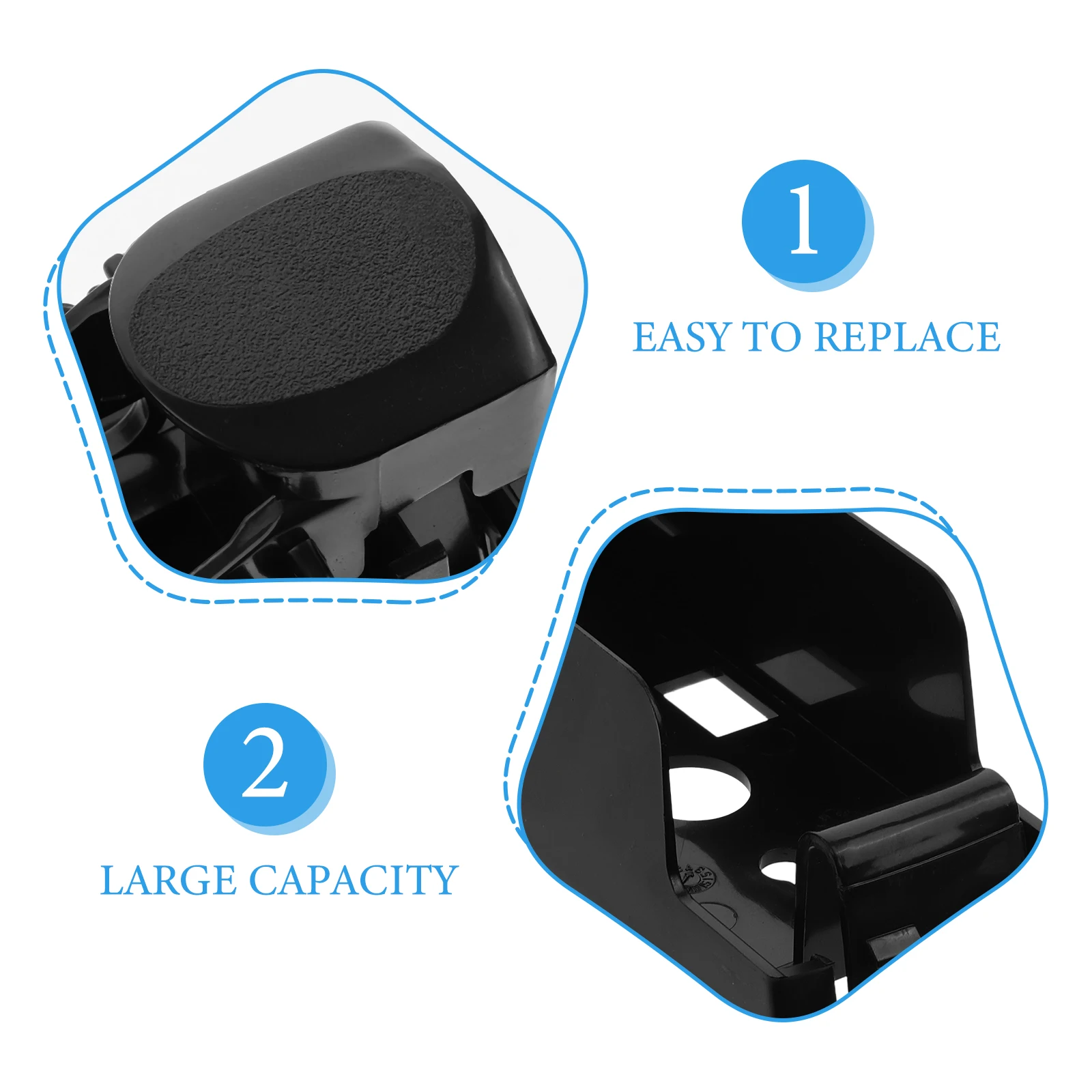 1

EASY TO REPLACE

2

LARGE CAPACITY