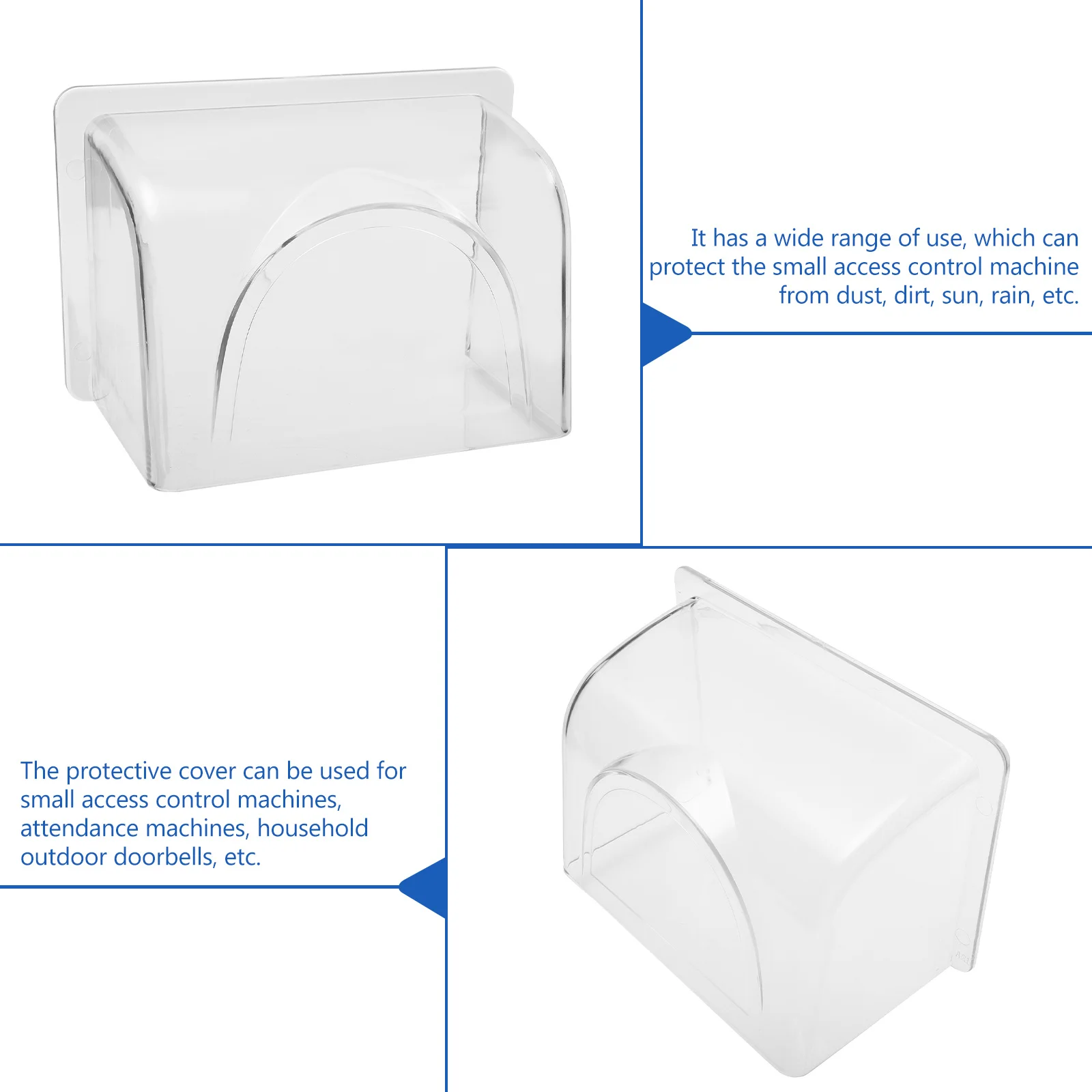 It has a wide range of use, which can protect the small access control machine from dust, dirt, sun, rain, etc.

The protective cover can be used for small access control machines, attendance machines, household outdoor doorbells, etc.