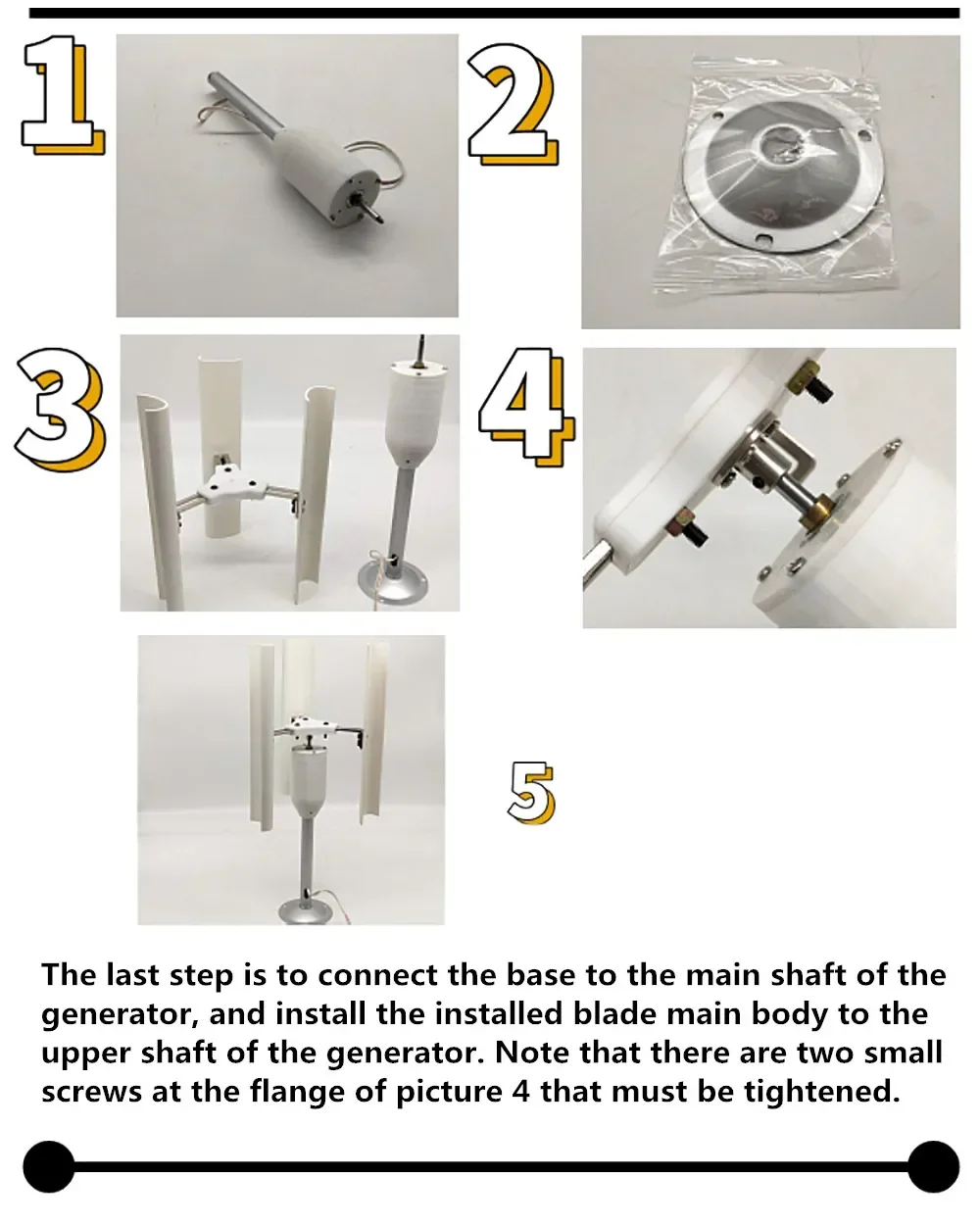 1

2

3

4

5

The last step is to connect the base to the main shaft of the generator, and install the installed blade main body to the upper shaft of the generator. Note that there are two small screws at the flange of picture 4 that must be tightened.