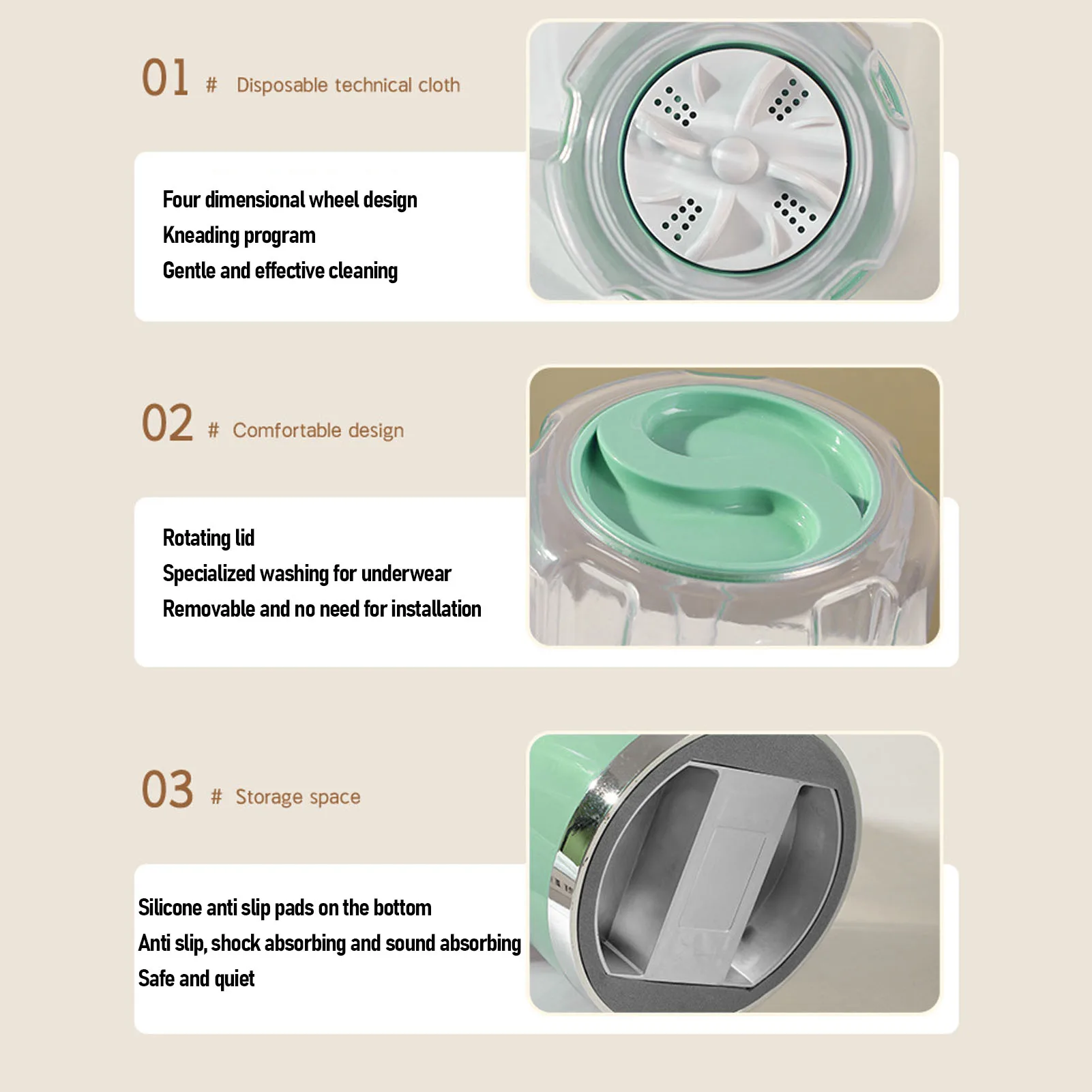 01 # Disposable technical cloth

Four dimensional wheel design
Kneading program
Gentle and effective cleaning

02 # Comfortable design

Rotating lid
Specialized washing for underwear
Removable and no need for installation

03 # Storage space

Silicone anti slip pads on the bottom
Anti slip, shock absorbing and sound absorbing
Safe and quiet