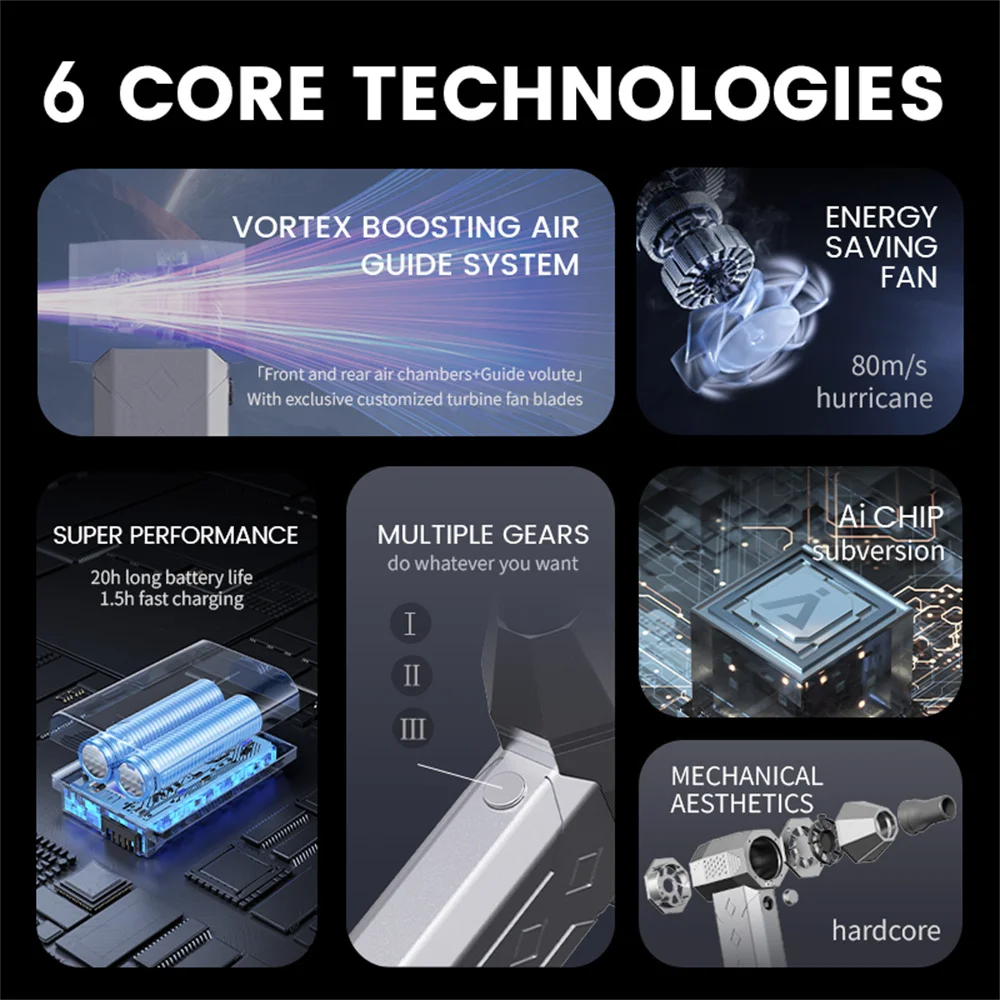 6 CORE TECHNOLOGIES

VORTEX BOOSTING AIR GUIDE SYSTEM

「Front and rear air chambers+Guide volute」
With exclusive customized turbine fan blades

ENERGY SAVING FAN

80m/s hurricane

SUPER PERFORMANCE

20h long battery life
1.5h fast charging

MULTIPLE GEARS
do whatever you want

I
II
III

Ai CHIP
subversion

Ai

MECHANICAL AESTHETICS

hardcore