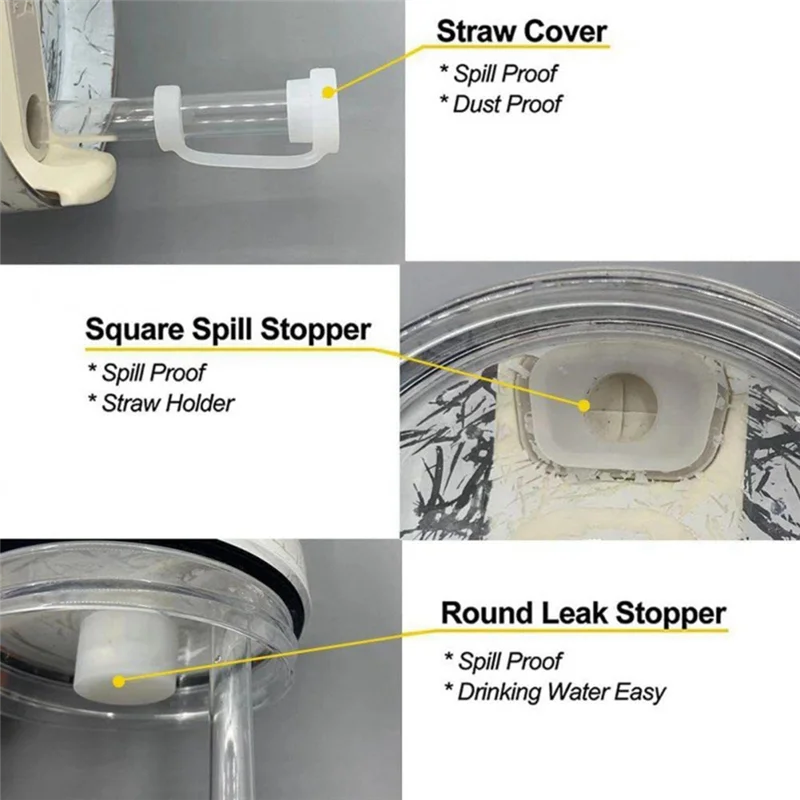 Straw Cover
* Spill Proof
* Dust Proof

Square Spill Stopper
* Spill Proof
* Straw Holder

Round Leak Stopper
* Spill Proof
* Drinking Water Easy