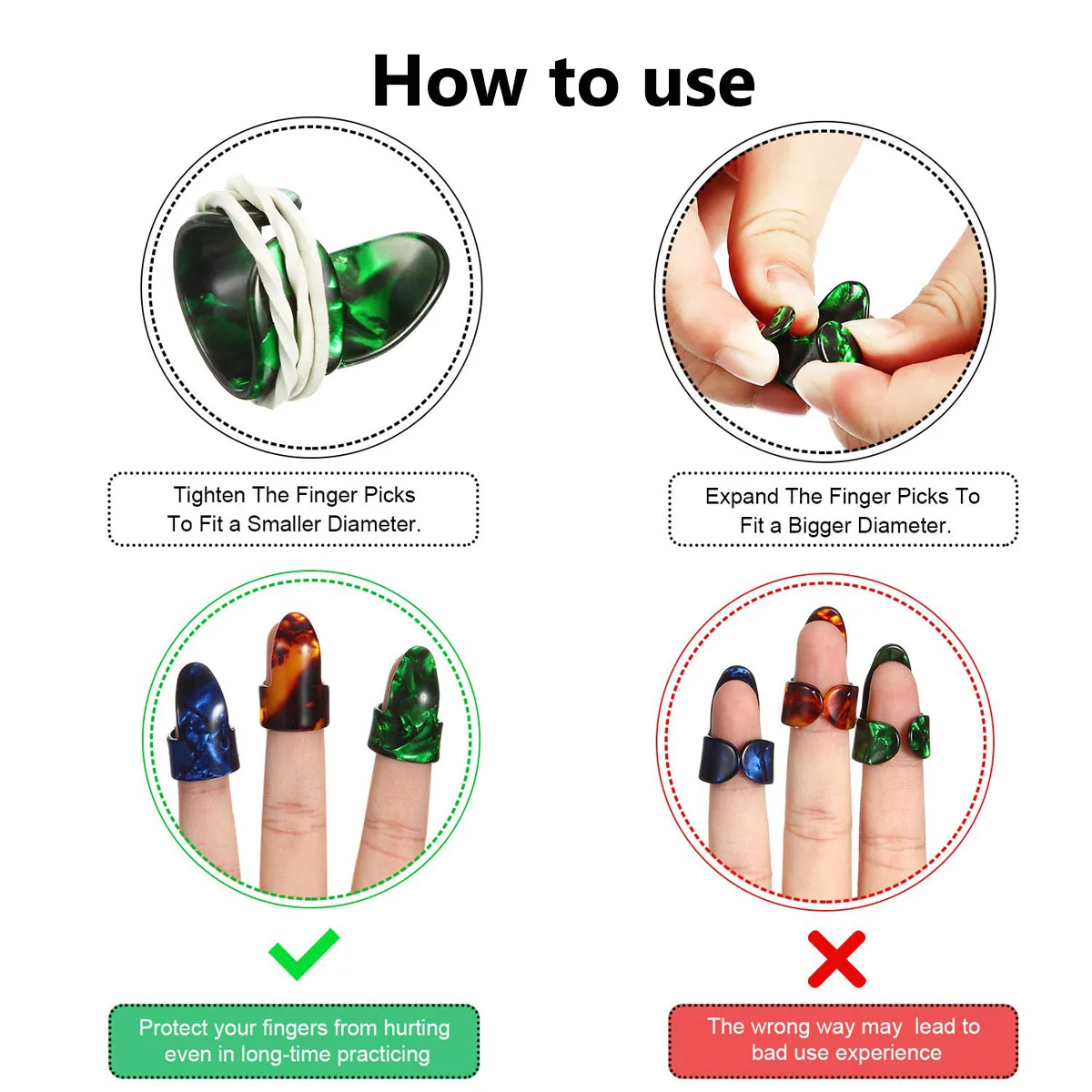 How to use

Tighten The Finger Picks To Fit a Smaller Diameter.

Expand The Finger Picks To Fit a Bigger Diameter.

Protect your fingers from hurting even in long-time practicing

The wrong way may lead to bad use experience