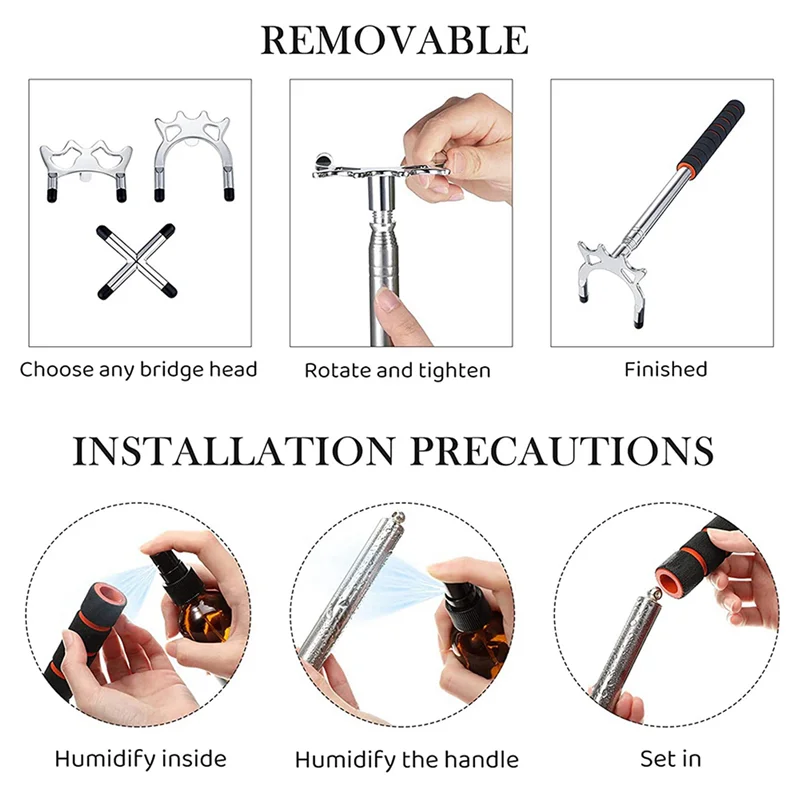 REMOVABLE

Choose any bridge head

Rotate and tighten

Finished

INSTALLATION PRECAUTIONS

Humidify inside

Humidify the handle

Set in