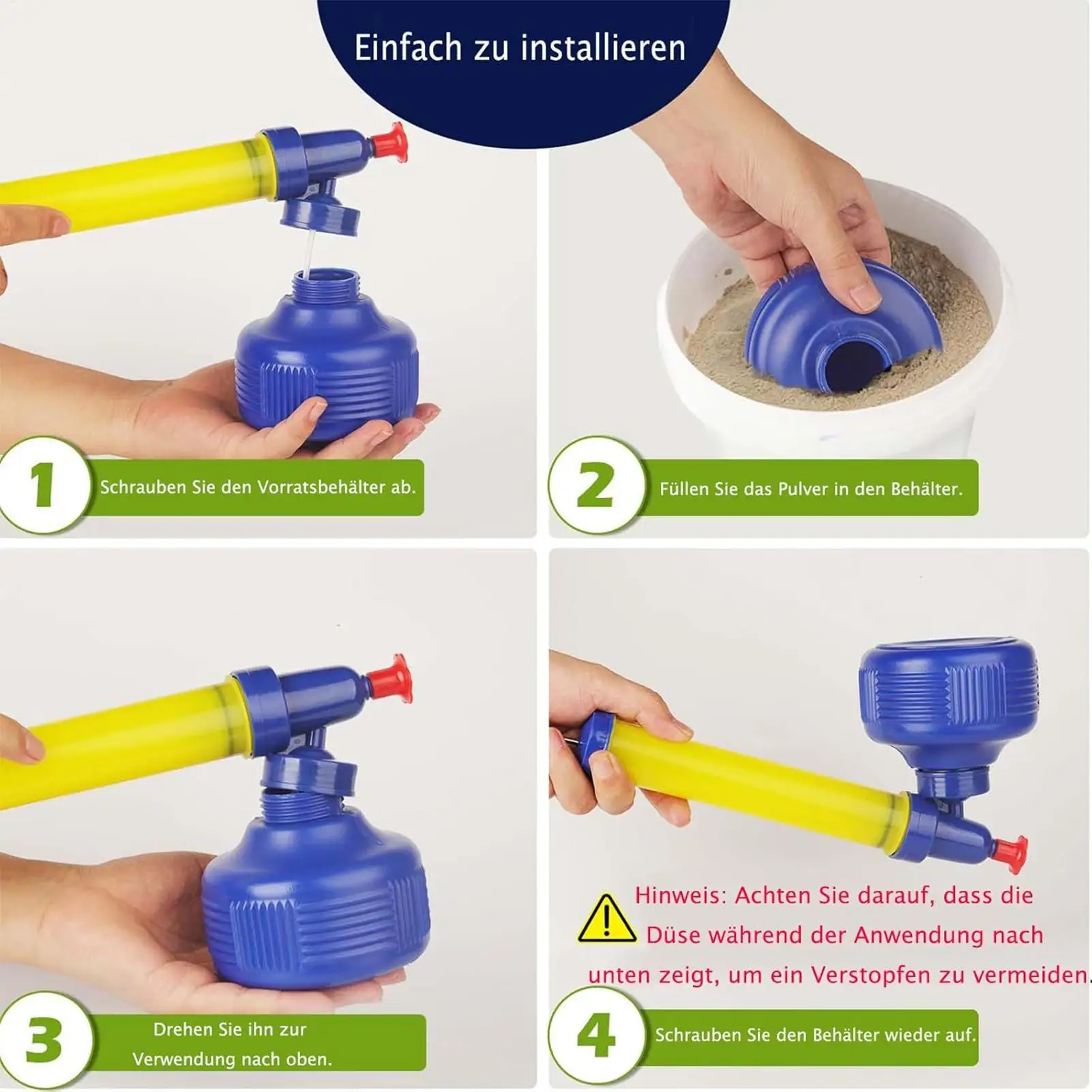 Einfach zu installieren

1 Schrauben Sie den Vorratsbehälter ab.

2 Füllen Sie das Pulver in den Behälter.

3 Drehen Sie ihn zur Verwendung nach oben.

Hinweis: Achten Sie darauf, dass die Düse während der Anwendung nach unten zeigt, um ein Verstopfen zu vermeiden.

4 Schrauben Sie den Behälter wieder auf.