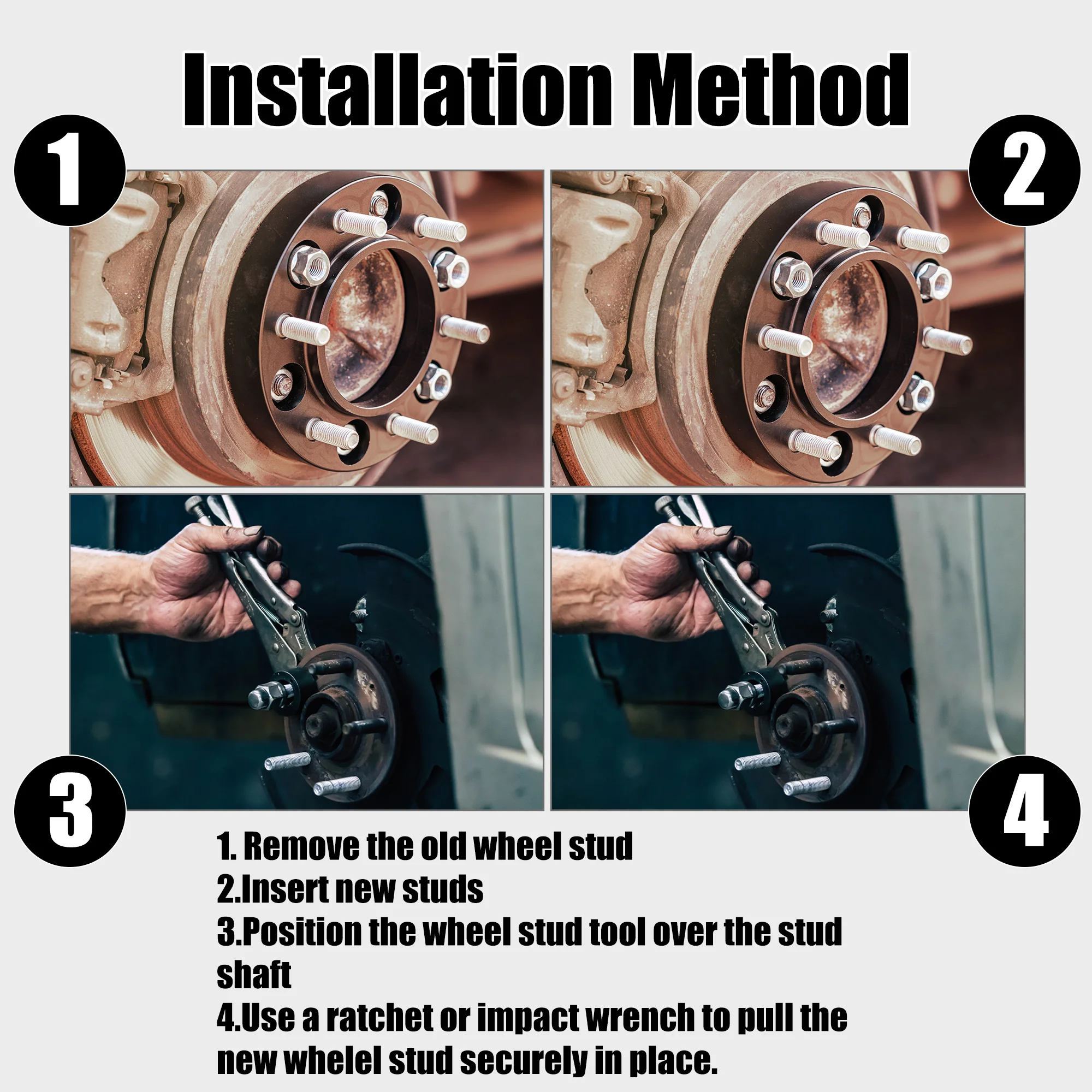 Installation Method

1

2

3

4

1. Remove the old wheel stud
2.Insert new studs
3.Position the wheel stud tool over the stud shaft
4.Use a ratchet or impact wrench to pull the new whelel stud securely in place.