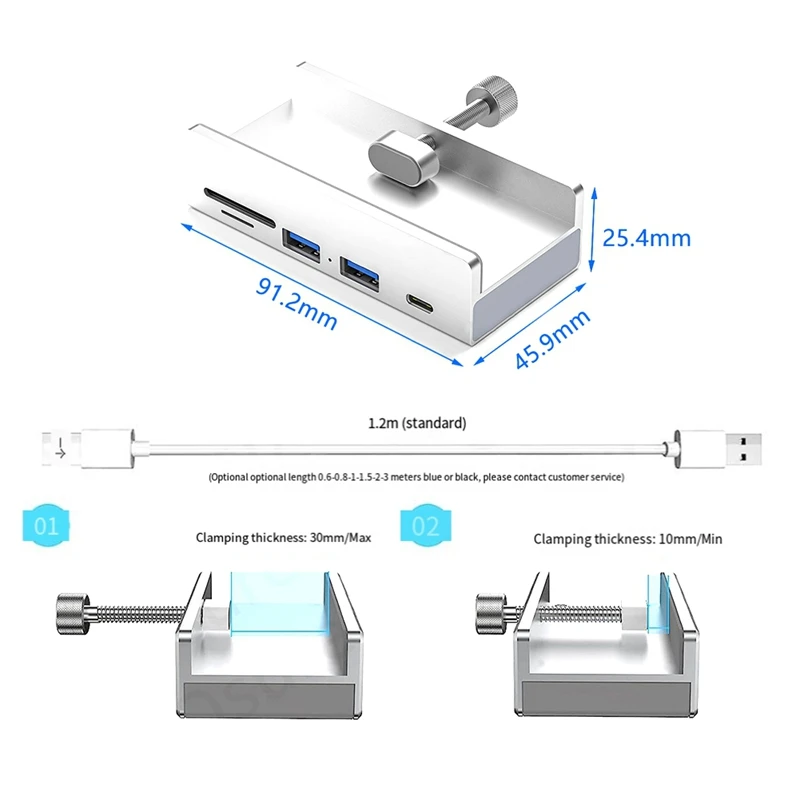 25.4mm

91.2mm

45.9mm

1.2m (standard)

(Optional optional length 0.6-0.8-1-1.5-2-3 meters blue or black, please contact customer service)

01

Clamping thickness: 30mm/Max

02

Clamping thickness: 10mm/Min